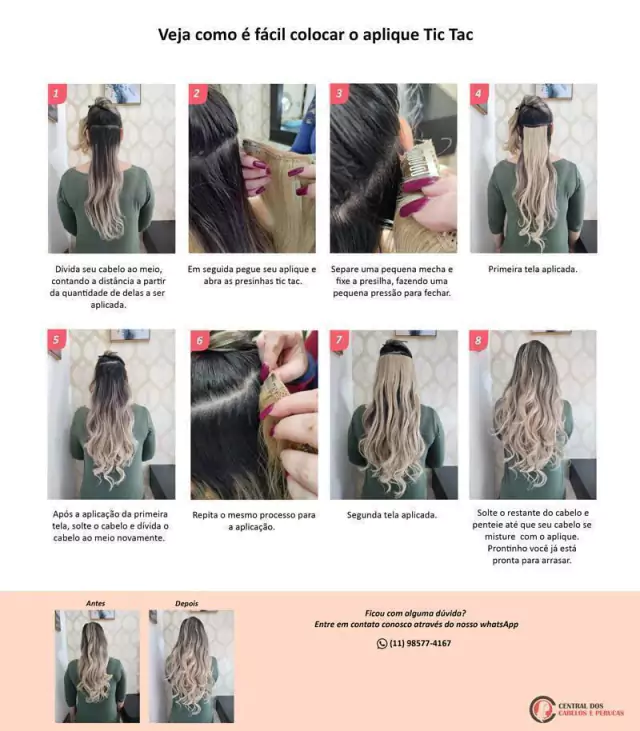 Veja como é fácil colocar o aplique Tic Tac

1

Divida seu cabelo ao meio, contando a distância a partir da quantidade de delas a ser aplicada.

2

Em seguida pegue seu aplique e abra as presinhas tic tac.

3

Separe uma pequena mecha e fixe a presilha, fazendo uma pequena pressão para fechar.

4

Primeira tela aplicada.

5

Após a aplicação da primeira tela, solte o cabelo e divida o cabelo ao meio novamente.

6

Repita o mesmo processo para a aplicação.

7

Segunda tela aplicada.

8

Solte o restante do cabelo e penteie até que seu cabelo se misture com o aplique. Prontinho você já está pronta para arrasar.

Antes

Depois

Ficou com alguma dúvida?
Entre em contato conosco através do nosso whatsApp

(11) 98577-4167

CENTRAL DOS CABELOS E PERUCAS