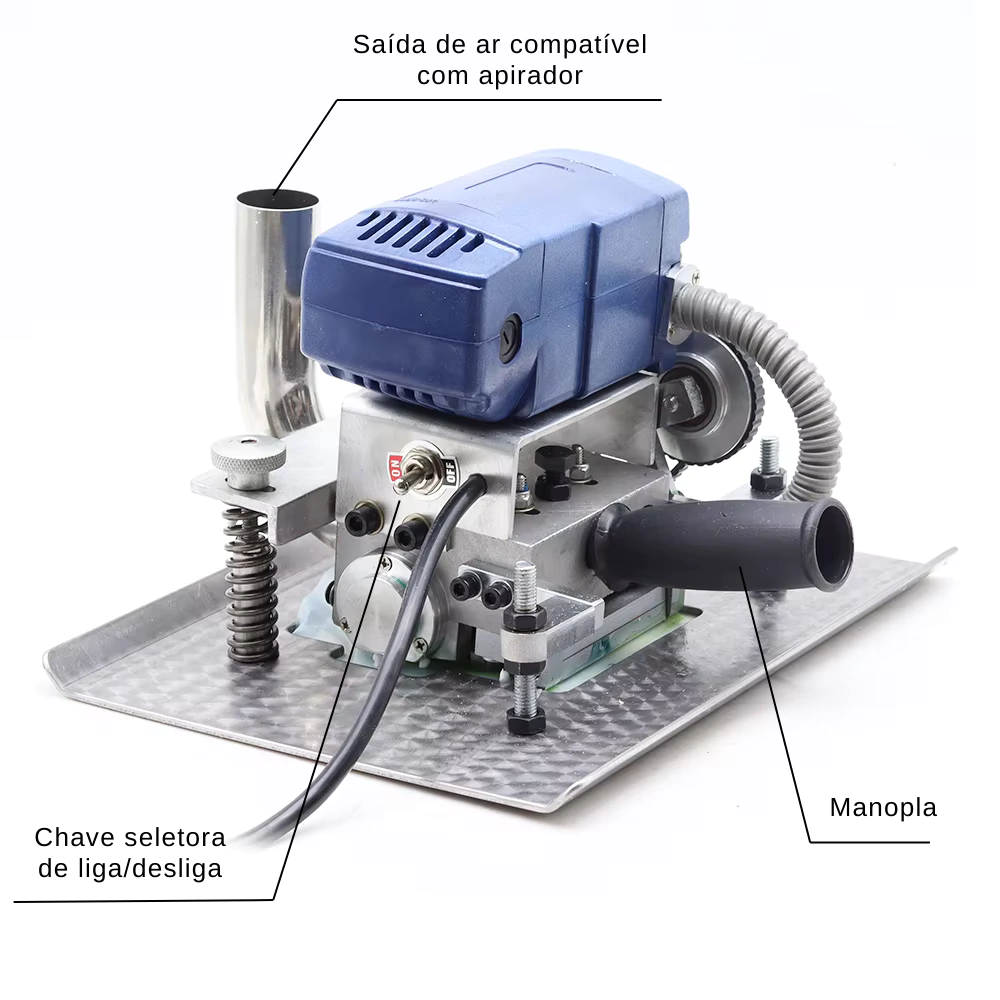 Saída de ar compatível com apirador

ON
OFF

Manopla

Chave seletora de liga/desliga