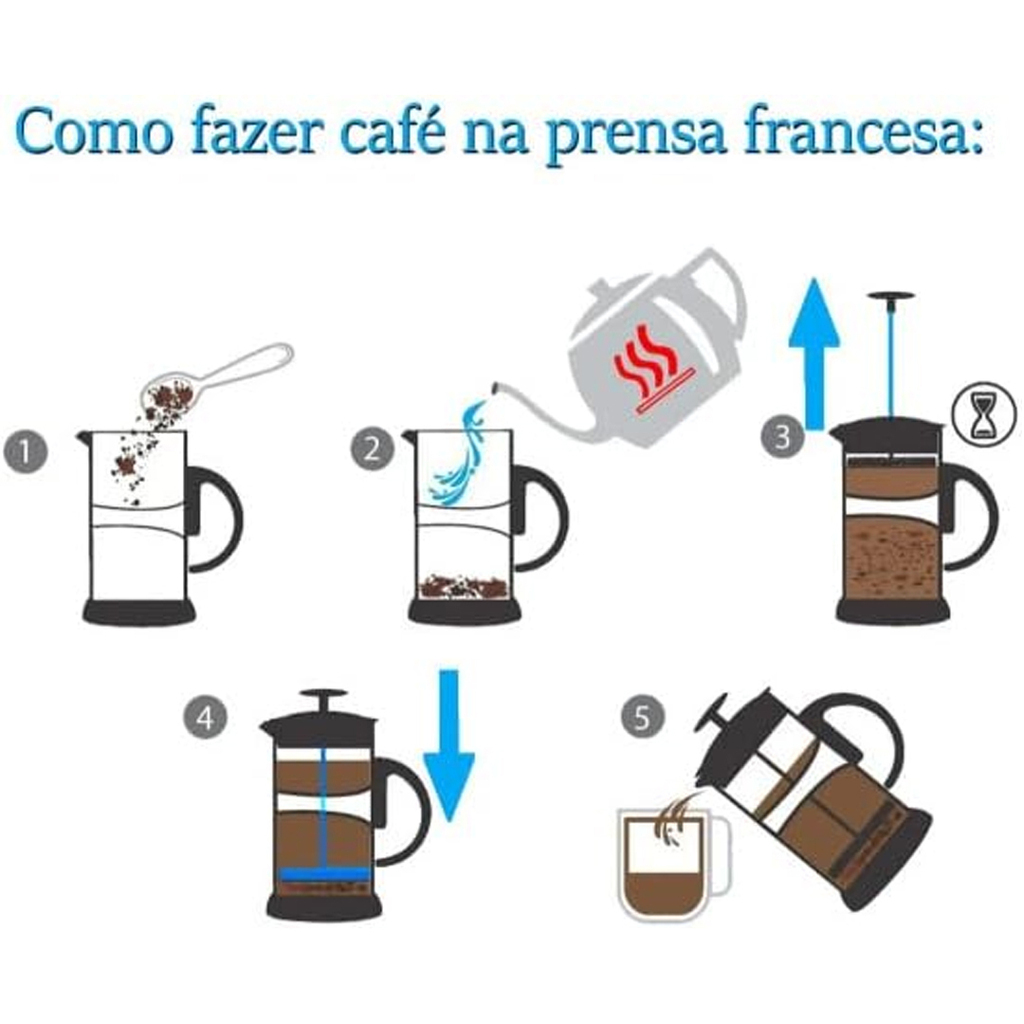 Como fazer café na prensa francesa:

1

2

3

4

5