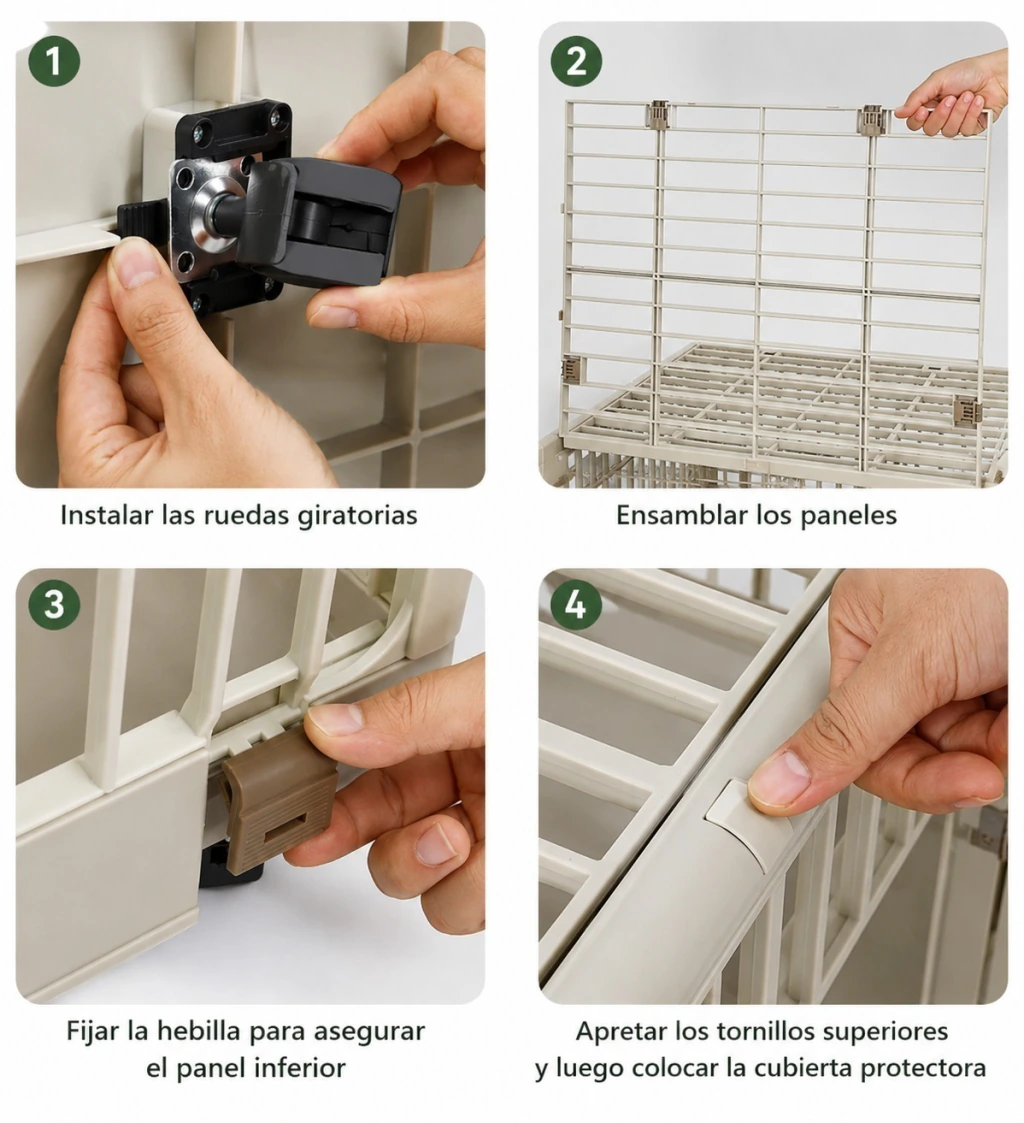 1

Instalar las ruedas giratorias

2

Ensamblar los paneles

3

Fijar la hebilla para asegurar el panel inferior

4

Apretar los tornillos superiores y luego colocar la cubierta protectora