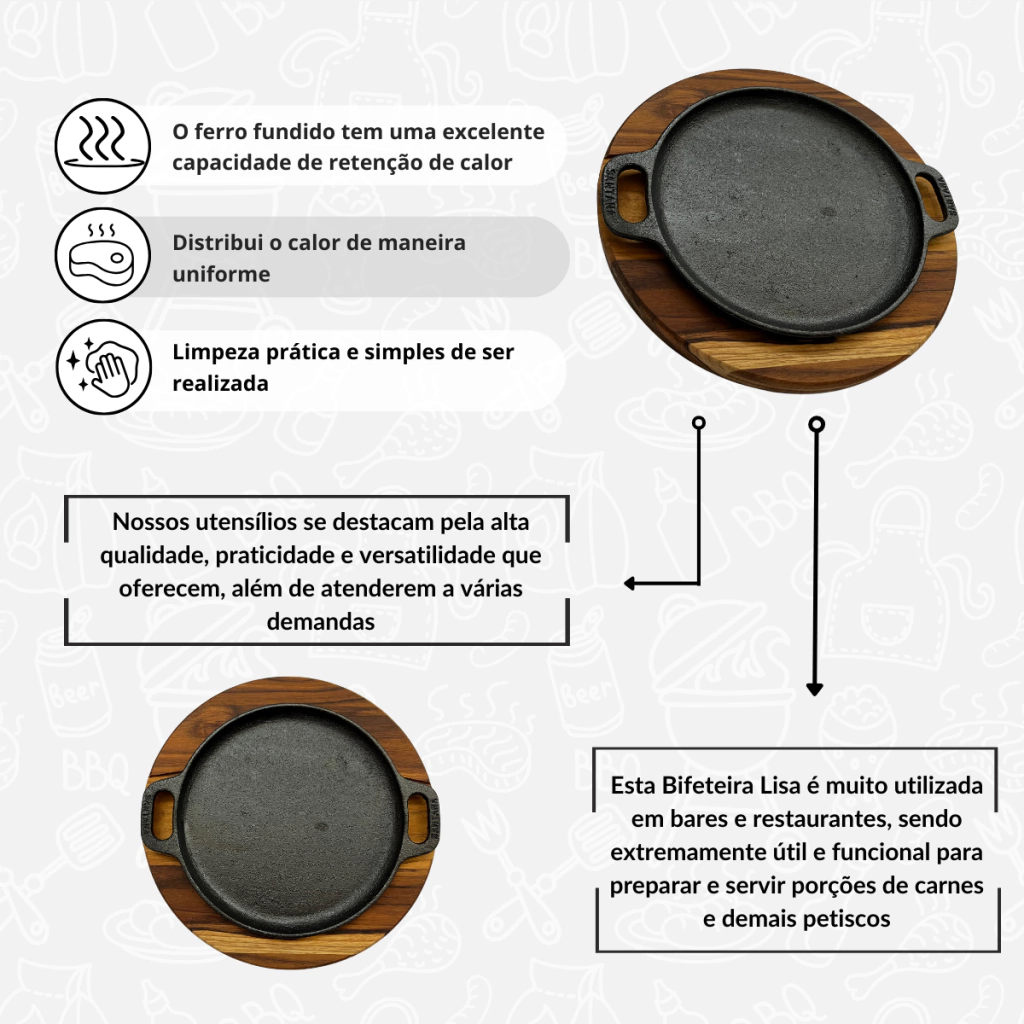 O ferro fundido tem uma excelente capacidade de retenção de calor

Distribui o calor de maneira uniforme

Limpeza prática e simples de ser realizada

Nossos utensílios se destacam pela alta qualidade, praticidade e versatilidade que oferecem, além de atenderem a várias demandas

Esta Bifeteira Lisa é muito utilizada em bares e restaurantes, sendo extremamente útil e funcional para preparar e servir porções de carnes e demais petiscos