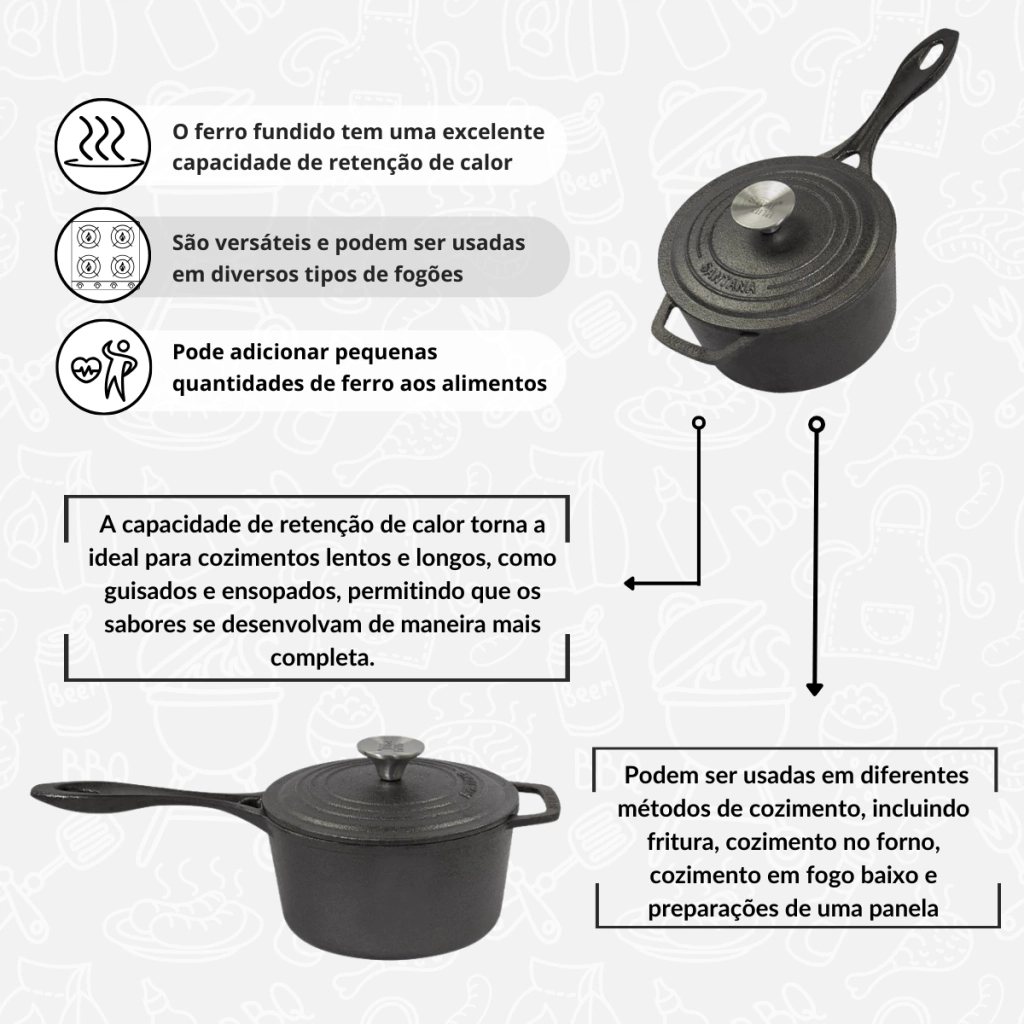 O ferro fundido tem uma excelente capacidade de retenção de calor

São versáteis e podem ser usadas em diversos tipos de fogões

Pode adicionar pequenas quantidades de ferro aos alimentos

SANTANA

A capacidade de retenção de calor torna a ideal para cozimentos lentos e longos, como guisados e ensopados, permitindo que os sabores se desenvolvam de maneira mais completa.

Podem ser usadas em diferentes métodos de cozimento, incluindo fritura, cozimento no forno, cozimento em fogo baixo e preparações de uma panela