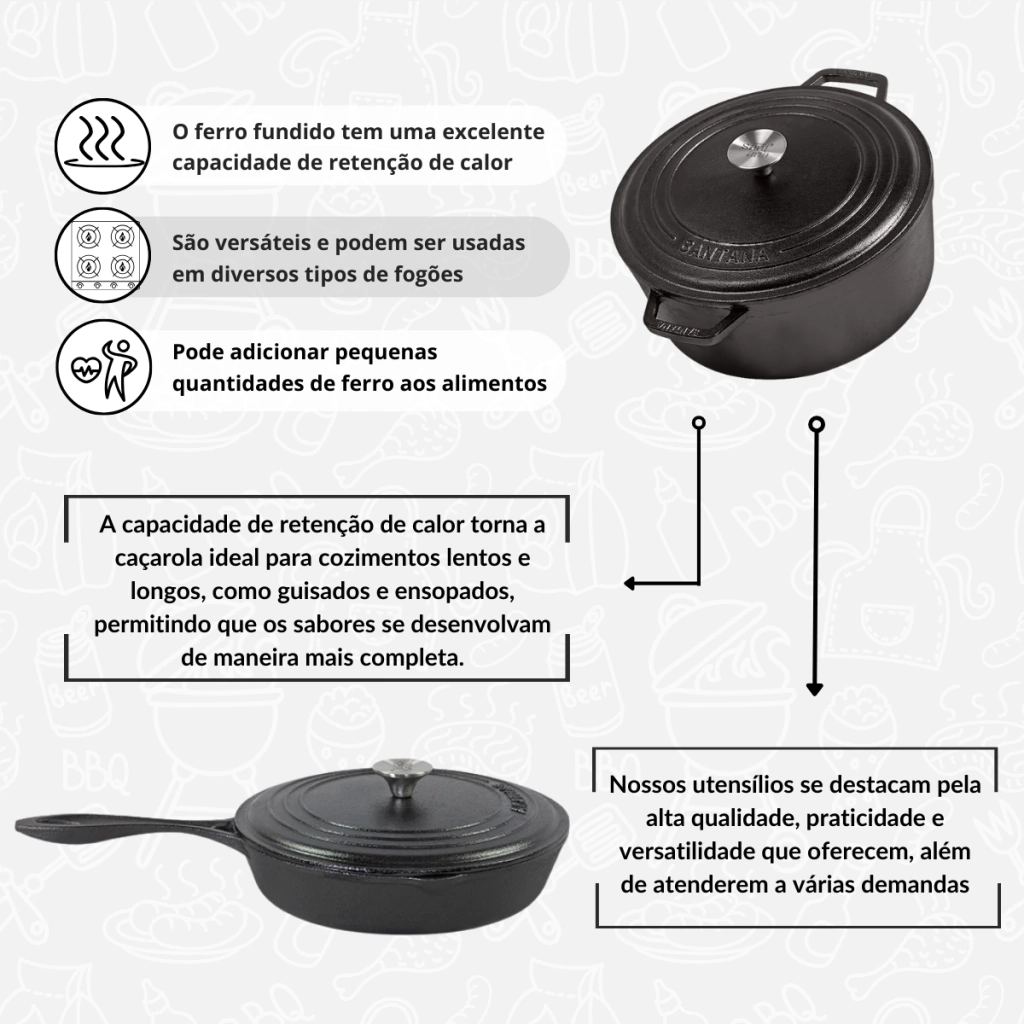 O ferro fundido tem uma excelente capacidade de retenção de calor

São versáteis e podem ser usadas em diversos tipos de fogões

Pode adicionar pequenas quantidades de ferro aos alimentos

SANTANA

A capacidade de retenção de calor torna a caçarola ideal para cozimentos lentos e longos, como guisados e ensopados, permitindo que os sabores se desenvolvam de maneira mais completa.

Nossos utensílios se destacam pela alta qualidade, praticidade e versatilidade que oferecem, além de atenderem a várias demandas