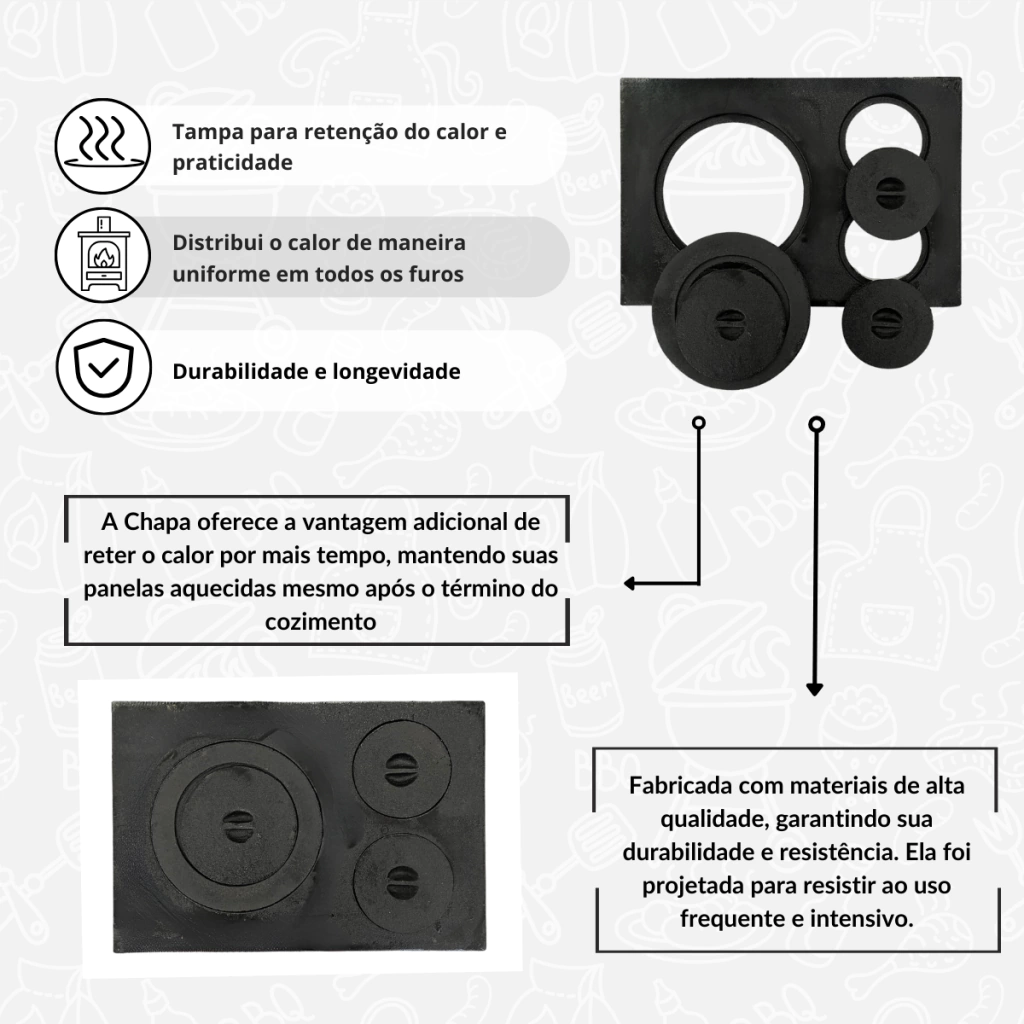 Tampa para retenção do calor e praticidade

Distribui o calor de maneira uniforme em todos os furos

Durabilidade e longevidade

A Chapa oferece a vantagem adicional de reter o calor por mais tempo, mantendo suas panelas aquecidas mesmo após o término do cozimento

Fabricada com materiais de alta qualidade, garantindo sua durabilidade e resistência. Ela foi projetada para resistir ao uso frequente e intensivo.