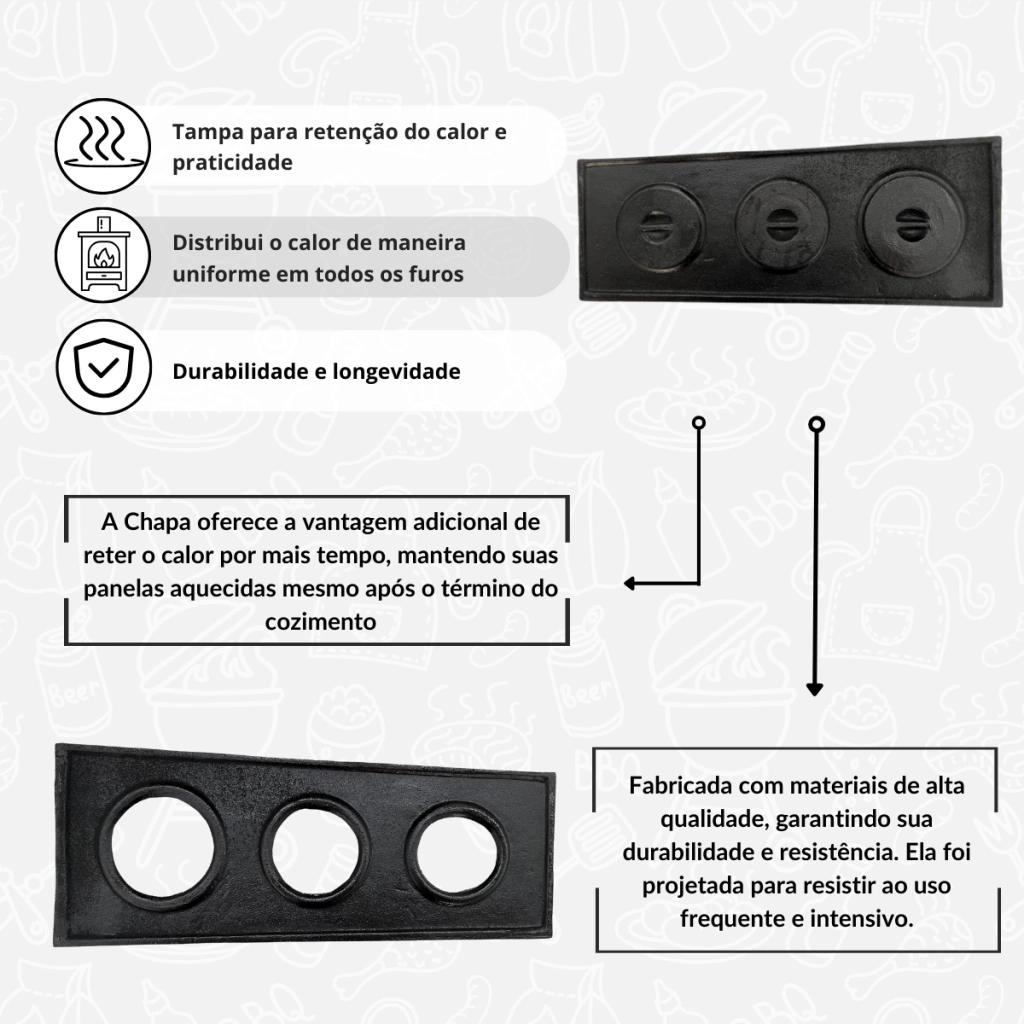 Tampa para retenção do calor e praticidade

Distribui o calor de maneira uniforme em todos os furos

Durabilidade e longevidade

A Chapa oferece a vantagem adicional de reter o calor por mais tempo, mantendo suas panelas aquecidas mesmo após o término do cozimento

Fabricada com materiais de alta qualidade, garantindo sua durabilidade e resistência. Ela foi projetada para resistir ao uso frequente e intensivo.