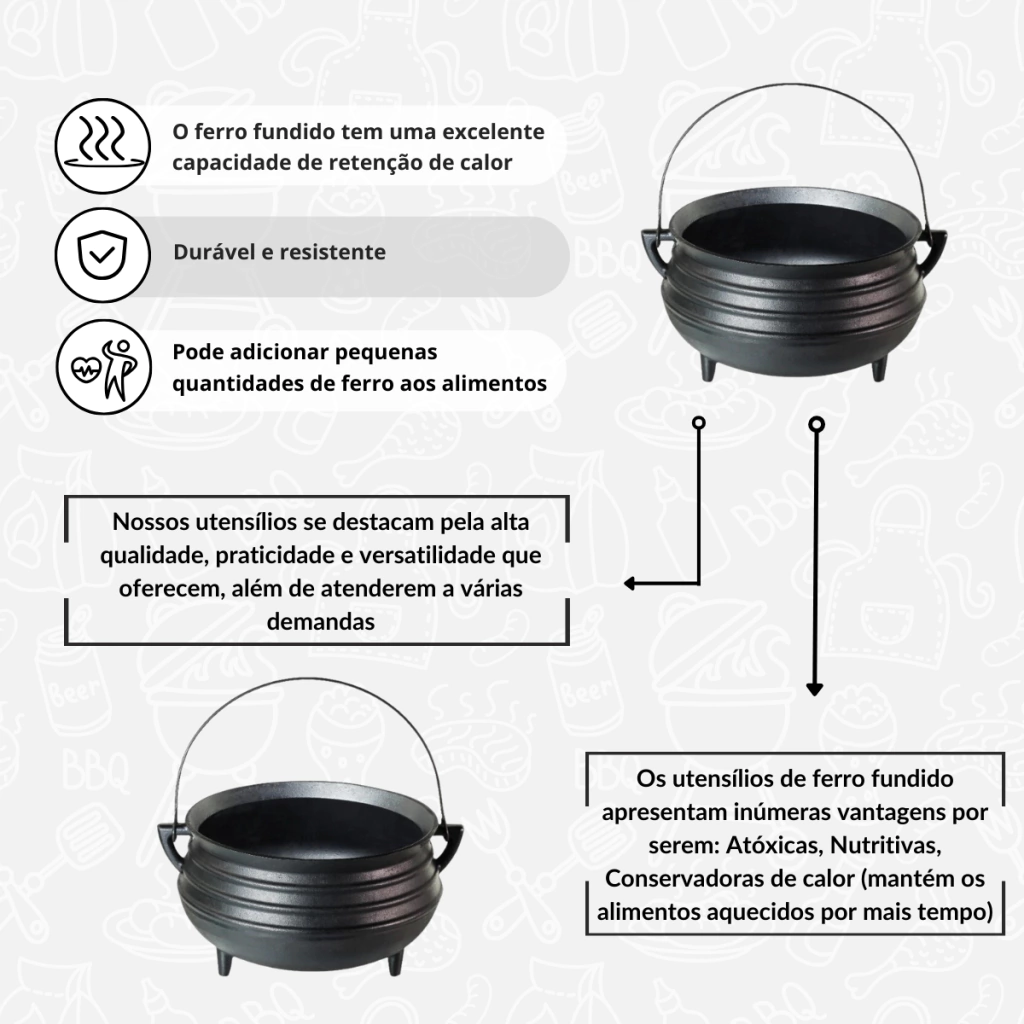 O ferro fundido tem uma excelente capacidade de retenção de calor

Durável e resistente

Pode adicionar pequenas quantidades de ferro aos alimentos

Nossos utensílios se destacam pela alta qualidade, praticidade e versatilidade que oferecem, além de atenderem a várias demandas

Os utensílios de ferro fundido apresentam inúmeras vantagens por serem: Atóxicas, Nutritivas, Conservadoras de calor (mantém os alimentos aquecidos por mais tempo)