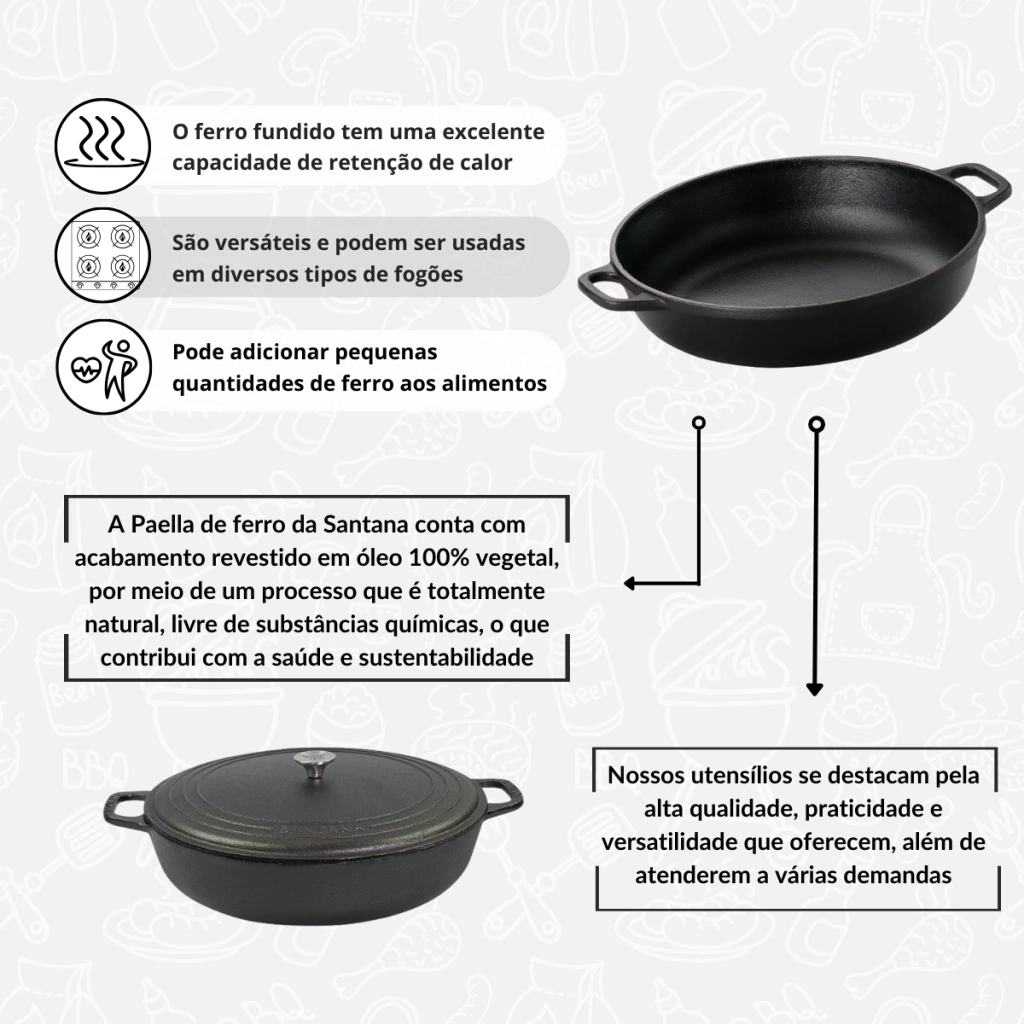 O ferro fundido tem uma excelente capacidade de retenção de calor

São versáteis e podem ser usadas em diversos tipos de fogões

Pode adicionar pequenas quantidades de ferro aos alimentos

A Paella de ferro da Santana conta com acabamento revestido em óleo 100% vegetal, por meio de um processo que é totalmente natural, livre de substâncias químicas, o que contribui com a saúde e sustentabilidade

Nossos utensílios se destacam pela alta qualidade, praticidade e versatilidade que oferecem, além de atenderem a várias demandas