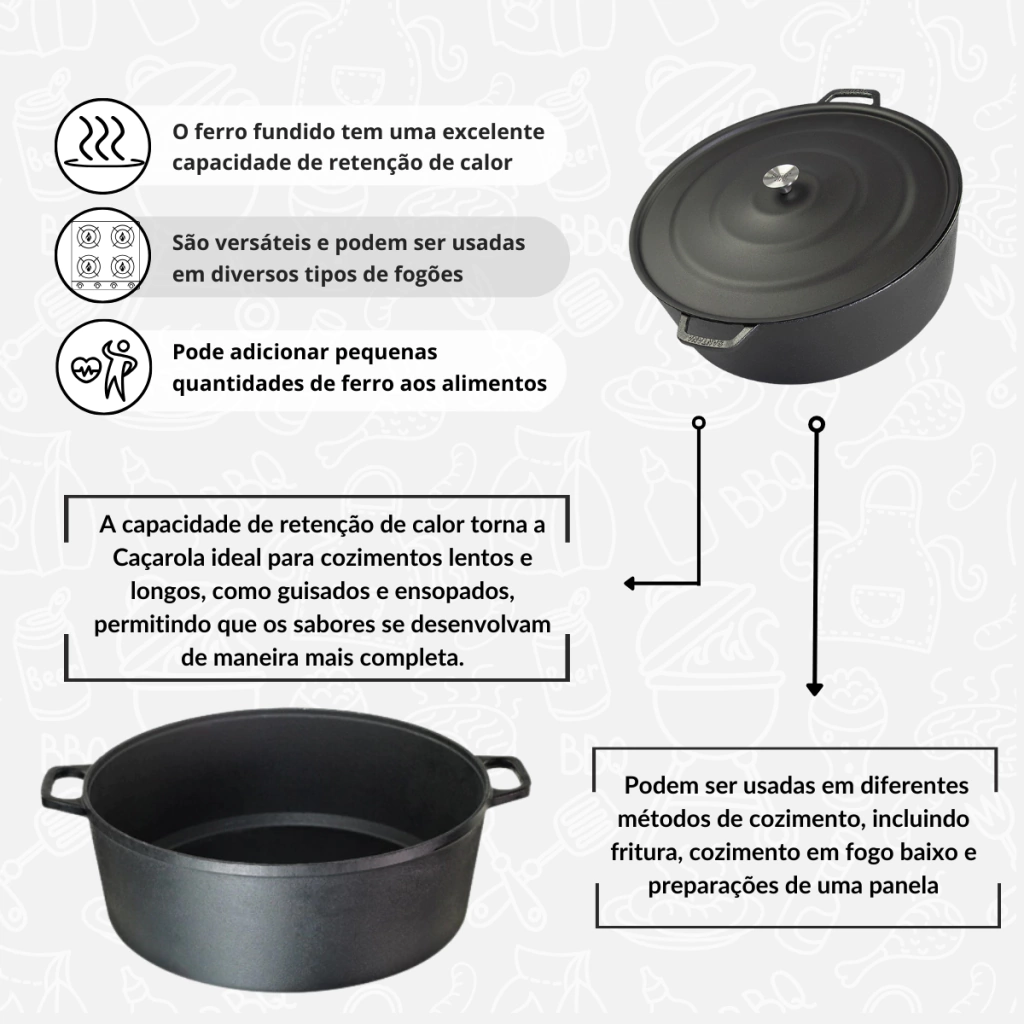 O ferro fundido tem uma excelente capacidade de retenção de calor

São versáteis e podem ser usadas em diversos tipos de fogões

Pode adicionar pequenas quantidades de ferro aos alimentos

A capacidade de retenção de calor torna a Caçarola ideal para cozimentos lentos e longos, como guisados e ensopados, permitindo que os sabores se desenvolvam de maneira mais completa.

Podem ser usadas em diferentes métodos de cozimento, incluindo fritura, cozimento em fogo baixo e preparações de uma panela