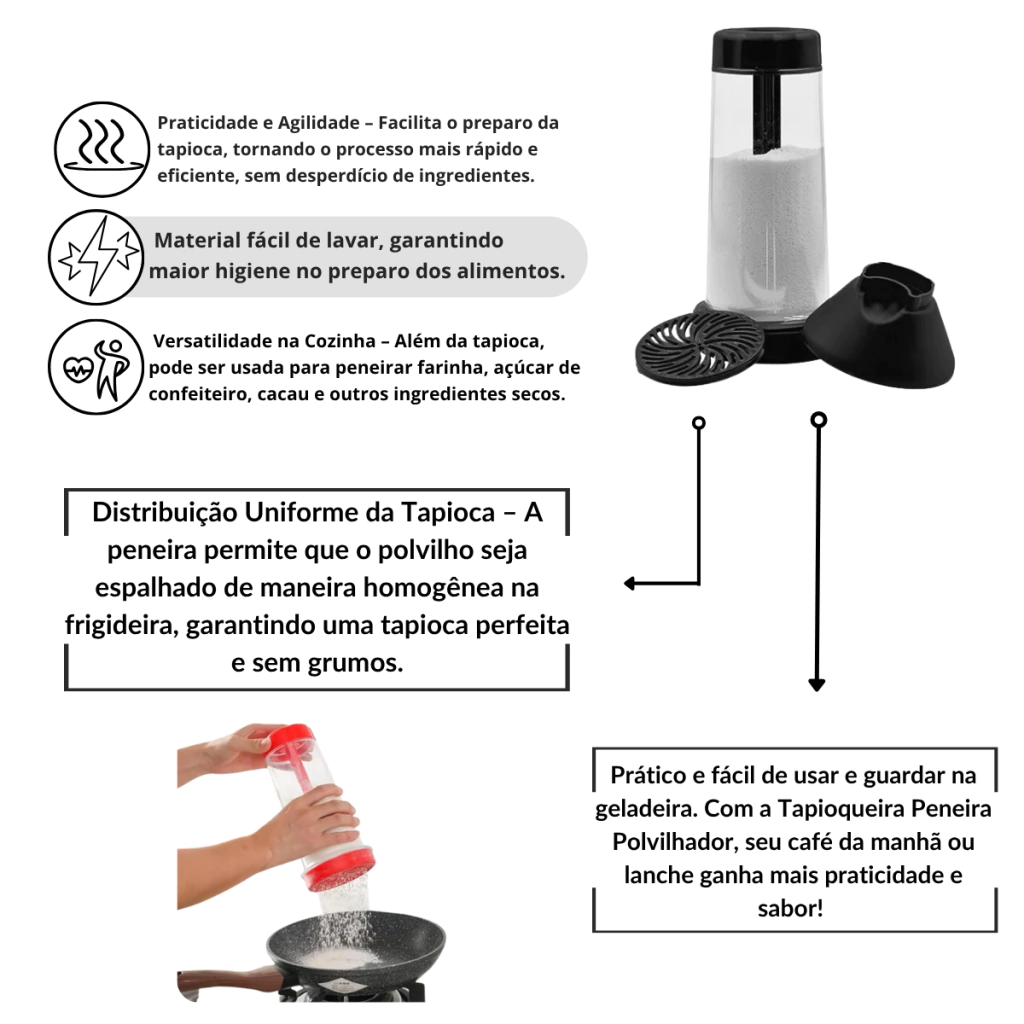 Praticidade e Agilidade – Facilita o preparo da tapioca, tornando o processo mais rápido e eficiente, sem desperdício de ingredientes.

Material fácil de lavar, garantindo maior higiene no preparo dos alimentos.

Versatilidade na Cozinha – Além da tapioca, pode ser usada para peneirar farinha, açúcar de confeiteiro, cacau e outros ingredientes secos.

Distribuição Uniforme da Tapioca – A peneira permite que o polvilho seja espalhado de maneira homogênea na frigideira, garantindo uma tapioca perfeita e sem grumos.

Prático e fácil de usar e guardar na geladeira. Com a Tapioqueira Peneira Polvilhador, seu café da manhã ou lanche ganha mais praticidade e sabor!