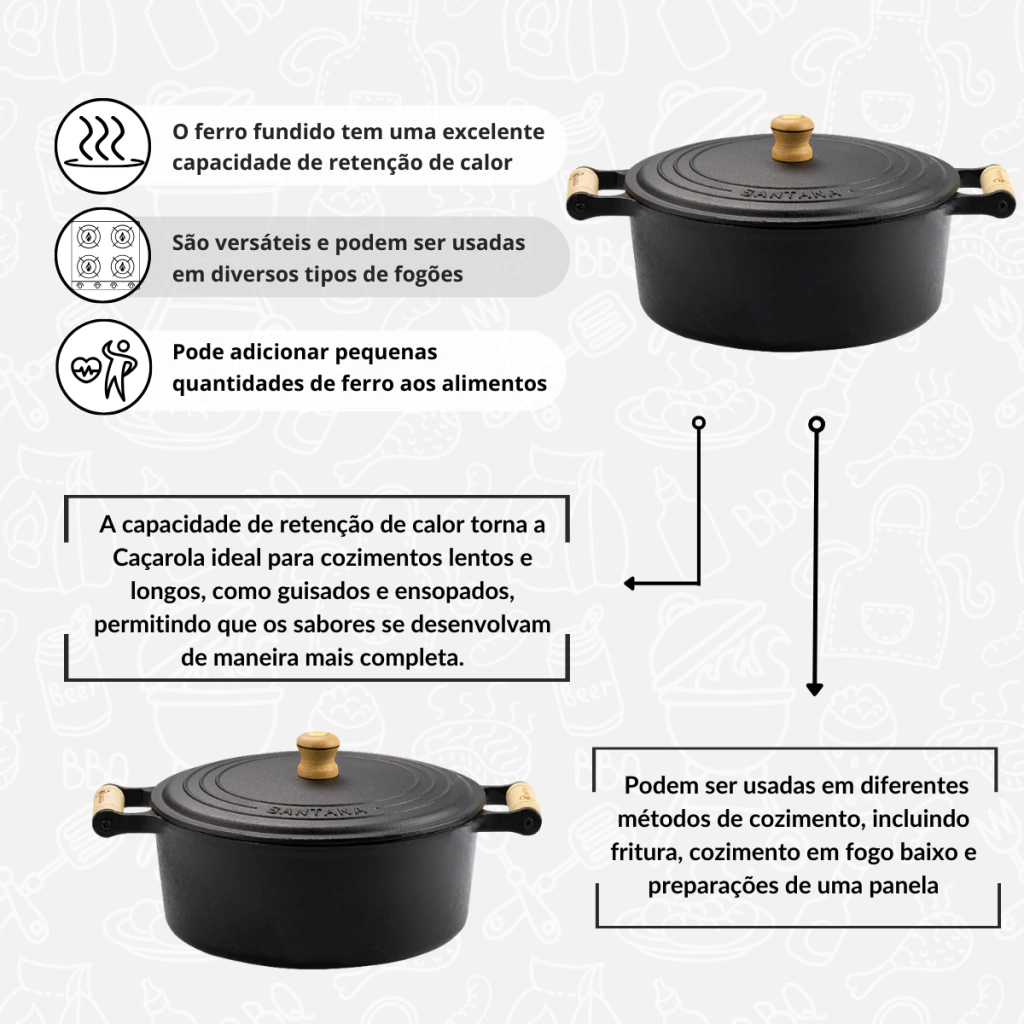 O ferro fundido tem uma excelente capacidade de retenção de calor

São versáteis e podem ser usadas em diversos tipos de fogões

Pode adicionar pequenas quantidades de ferro aos alimentos

SANTANA

A capacidade de retenção de calor torna a Caçarola ideal para cozimentos lentos e longos, como guisados e ensopados, permitindo que os sabores se desenvolvam de maneira mais completa.

SANTANA

Podem ser usadas em diferentes métodos de cozimento, incluindo fritura, cozimento em fogo baixo e preparações de uma panela