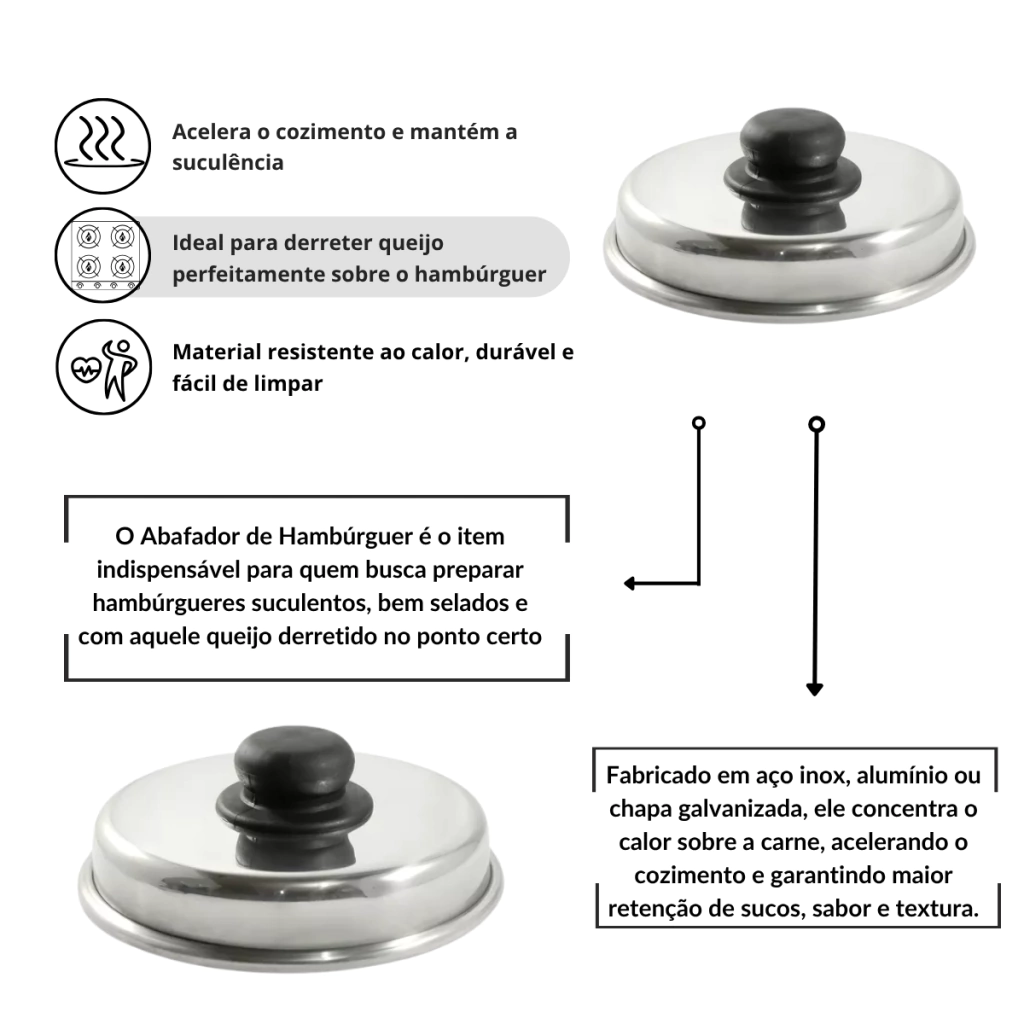 Acelera o cozimento e mantém a suculência

Ideal para derreter queijo perfeitamente sobre o hambúrguer

Material resistente ao calor, durável e fácil de limpar

O Abafador de Hambúrguer é o item indispensável para quem busca preparar hambúrgueres suculentos, bem selados e com aquele queijo derretido no ponto certo

Fabricado em aço inox, alumínio ou chapa galvanizada, ele concentra o calor sobre a carne, acelerando o cozimento e garantindo maior retenção de sucos, sabor e textura.