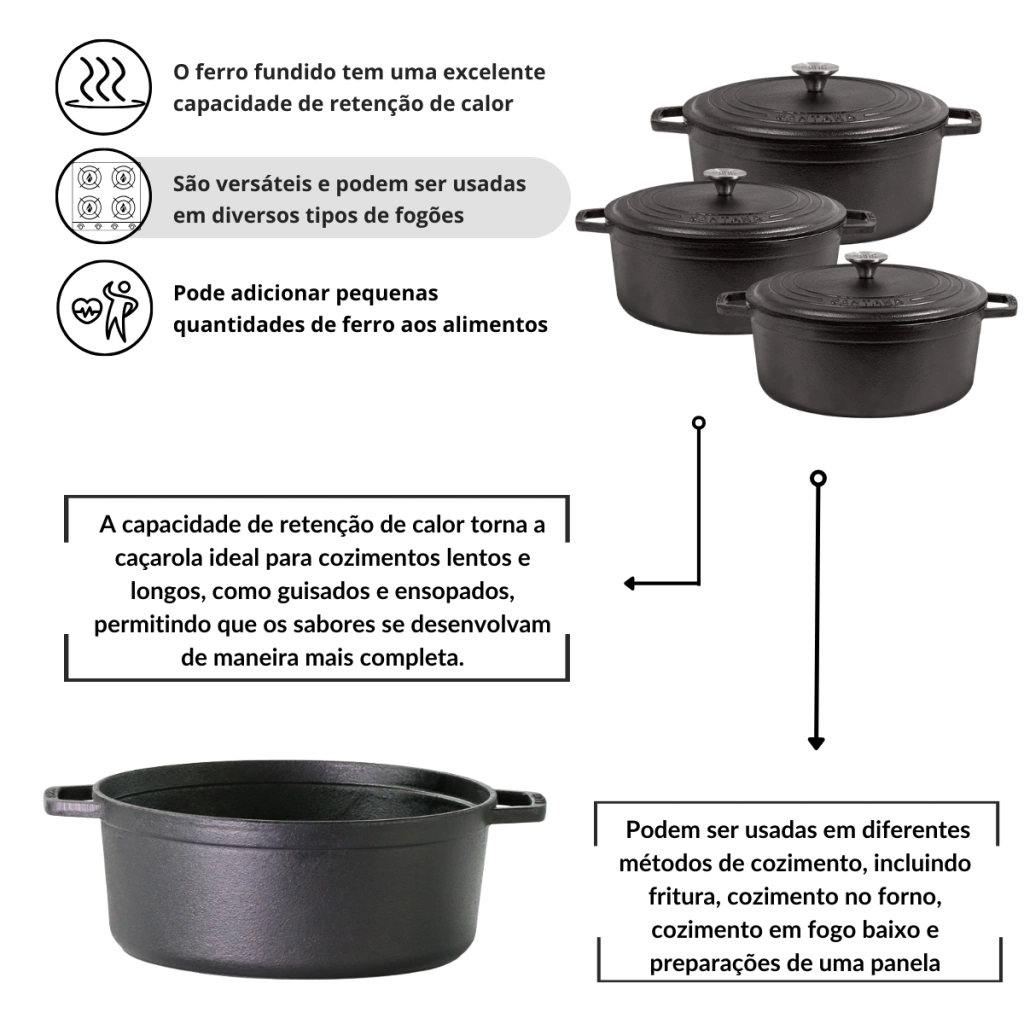 O ferro fundido tem uma excelente capacidade de retenção de calor

São versáteis e podem ser usadas em diversos tipos de fogões

Pode adicionar pequenas quantidades de ferro aos alimentos

A capacidade de retenção de calor torna a caçarola ideal para cozimentos lentos e longos, como guisados e ensopados, permitindo que os sabores se desenvolvam de maneira mais completa.

Podem ser usadas em diferentes métodos de cozimento, incluindo fritura, cozimento no forno, cozimento em fogo baixo e preparações de uma panela