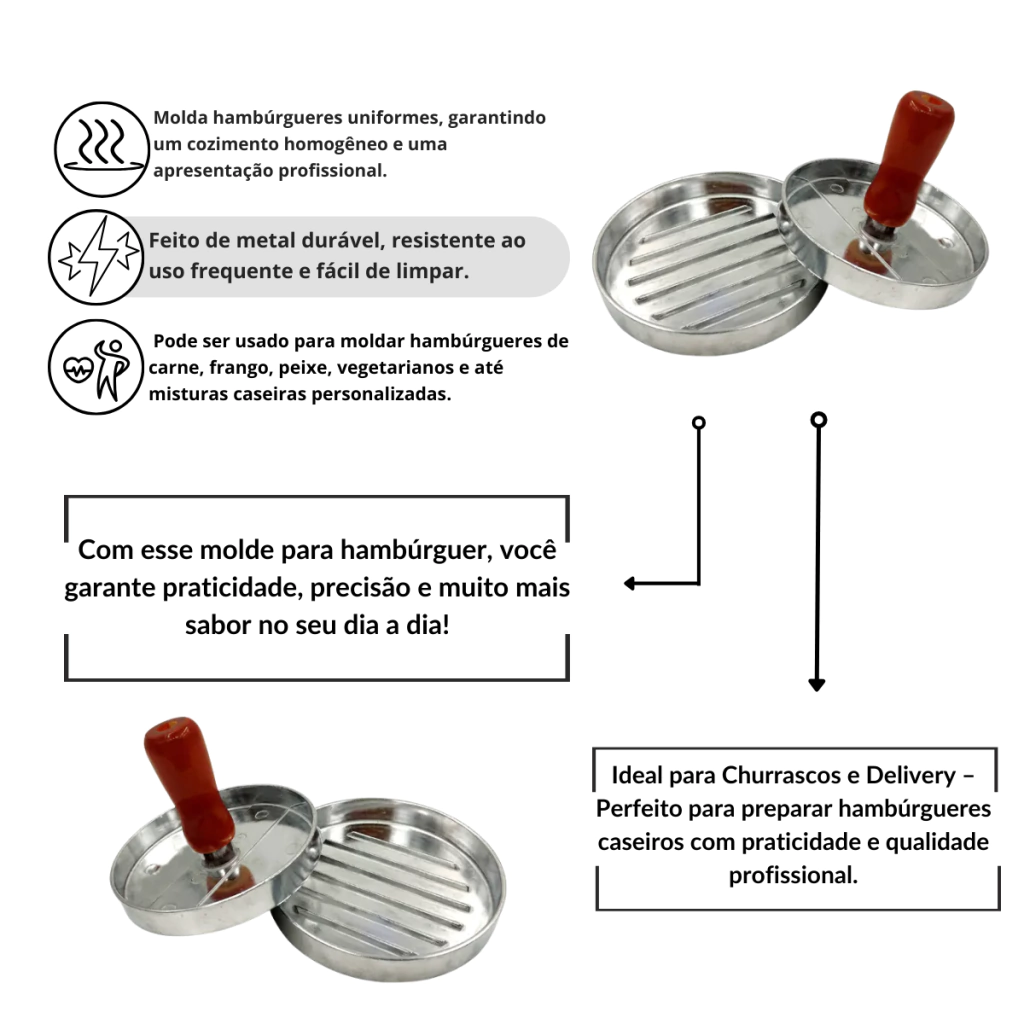 Molda hambúrgueres uniformes, garantindo um cozimento homogêneo e uma apresentação profissional.

Feito de metal durável, resistente ao uso frequente e fácil de limpar.

Pode ser usado para moldar hambúrgueres de carne, frango, peixe, vegetarianos e até misturas caseiras personalizadas.

Com esse molde para hambúrguer, você garante praticidade, precisão e muito mais sabor no seu dia a dia!

Ideal para Churrascos e Delivery – Perfeito para preparar hambúrgueres caseiros com praticidade e qualidade profissional.