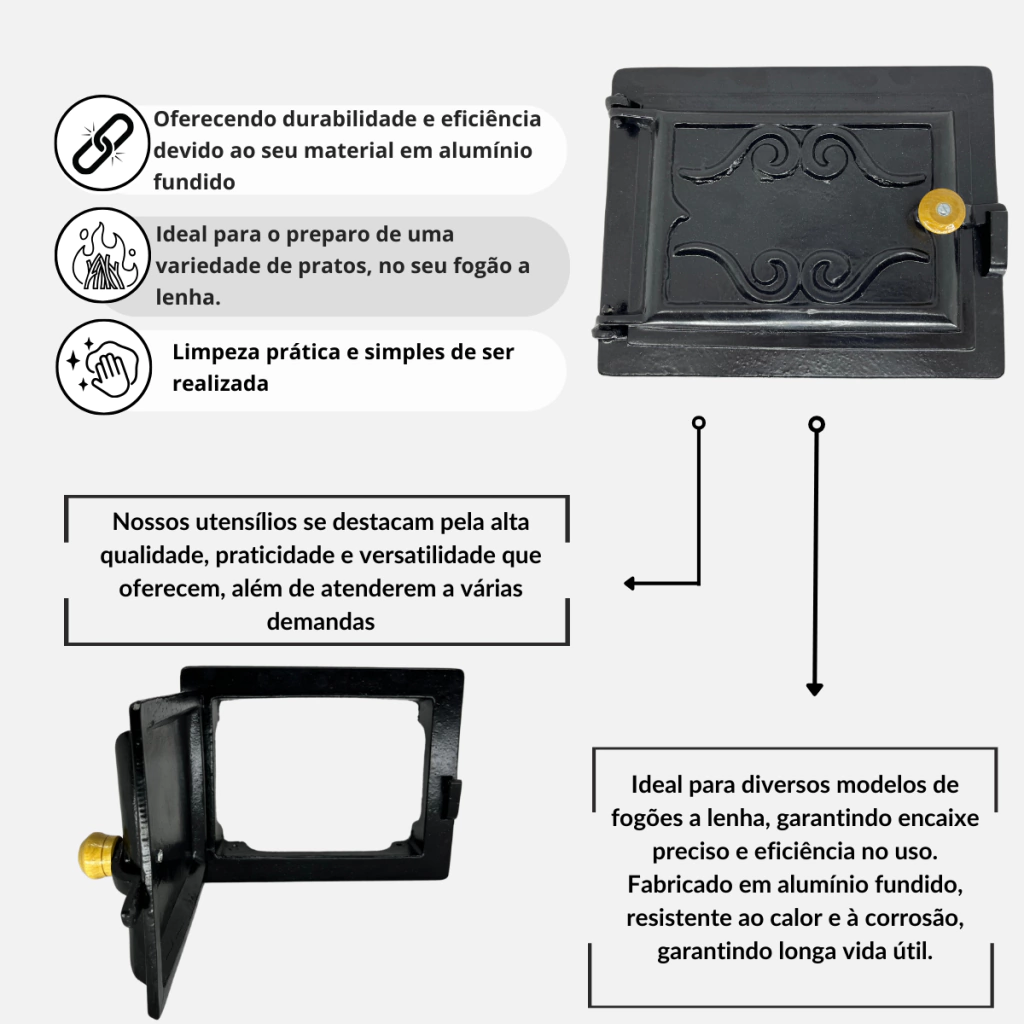 Oferecendo durabilidade e eficiência devido ao seu material em alumínio fundido

Ideal para o preparo de uma variedade de pratos, no seu fogão a lenha.

Limpeza prática e simples de ser realizada

Nossos utensílios se destacam pela alta qualidade, praticidade e versatilidade que oferecem, além de atenderem a várias demandas

Ideal para diversos modelos de fogões a lenha, garantindo encaixe preciso e eficiência no uso. Fabricado em alumínio fundido, resistente ao calor e à corrosão, garantindo longa vida útil.