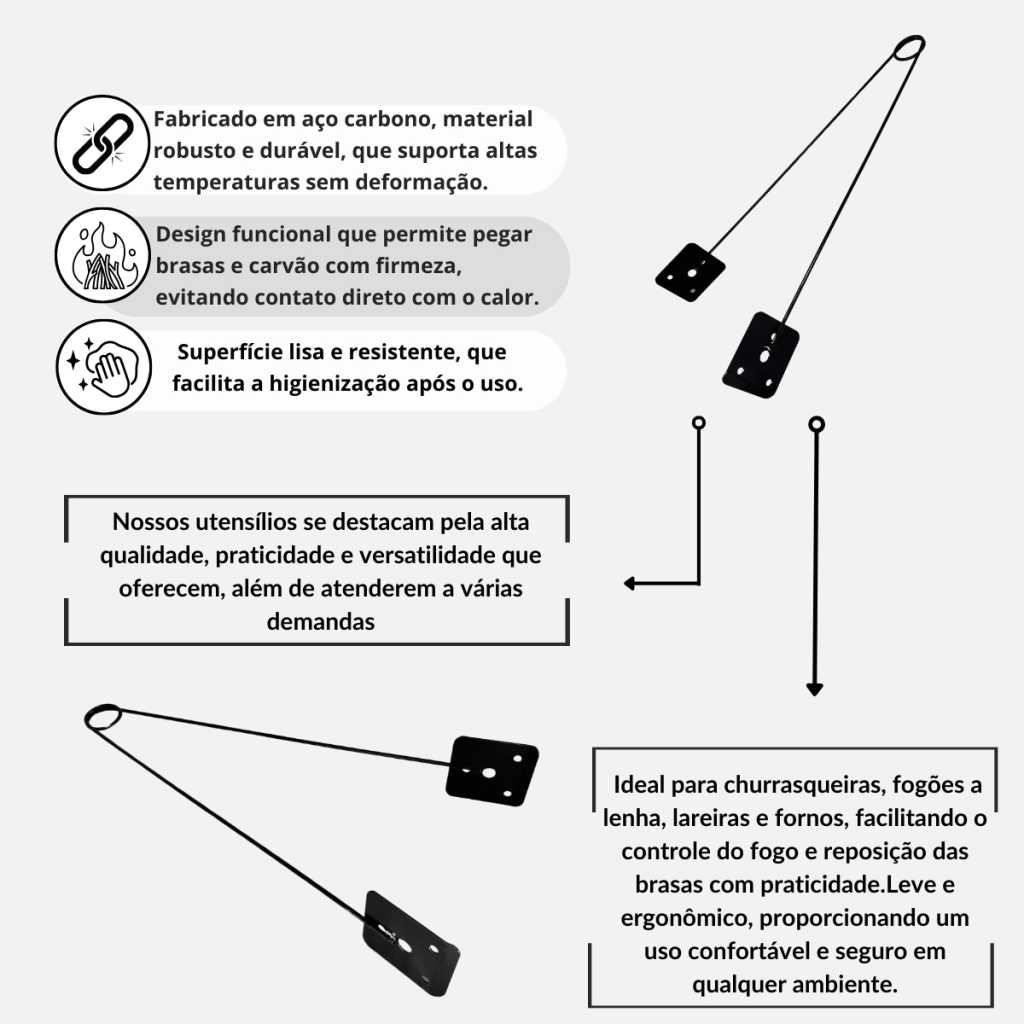 Fabricado em aço carbono, material robusto e durável, que suporta altas temperaturas sem deformação.

Design funcional que permite pegar brasas e carvão com firmeza, evitando contato direto com o calor.

Superfície lisa e resistente, que facilita a higienização após o uso.

Nossos utensílios se destacam pela alta qualidade, praticidade e versatilidade que oferecem, além de atenderem a várias demandas

Ideal para churrasqueiras, fogões a lenha, lareiras e fornos, facilitando o controle do fogo e reposição das brasas com praticidade.Leve e ergonômico, proporcionando um uso confortável e seguro em qualquer ambiente.