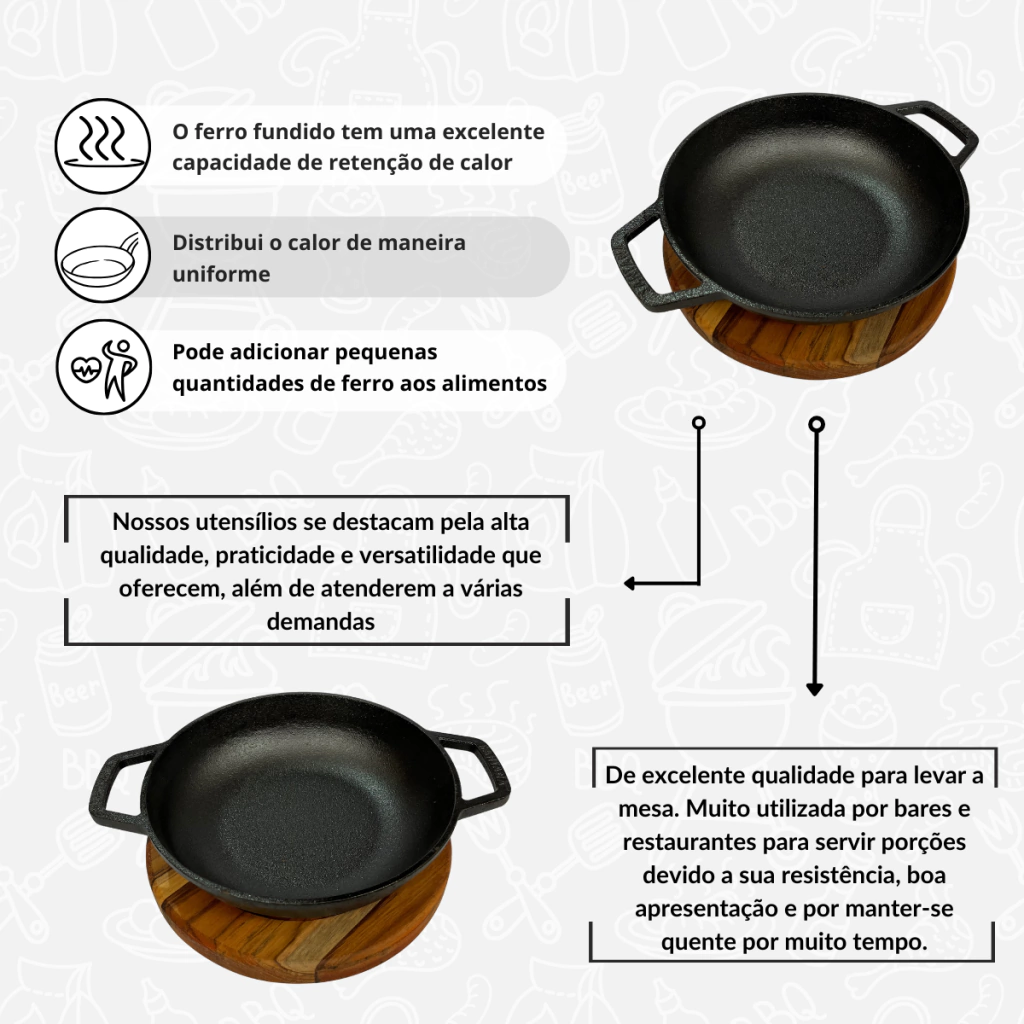 O ferro fundido tem uma excelente capacidade de retenção de calor

Distribui o calor de maneira uniforme

Pode adicionar pequenas quantidades de ferro aos alimentos

Nossos utensílios se destacam pela alta qualidade, praticidade e versatilidade que oferecem, além de atenderem a várias demandas

De excelente qualidade para levar a mesa. Muito utilizada por bares e restaurantes para servir porções devido a sua resistência, boa apresentação e por manter-se quente por muito tempo.