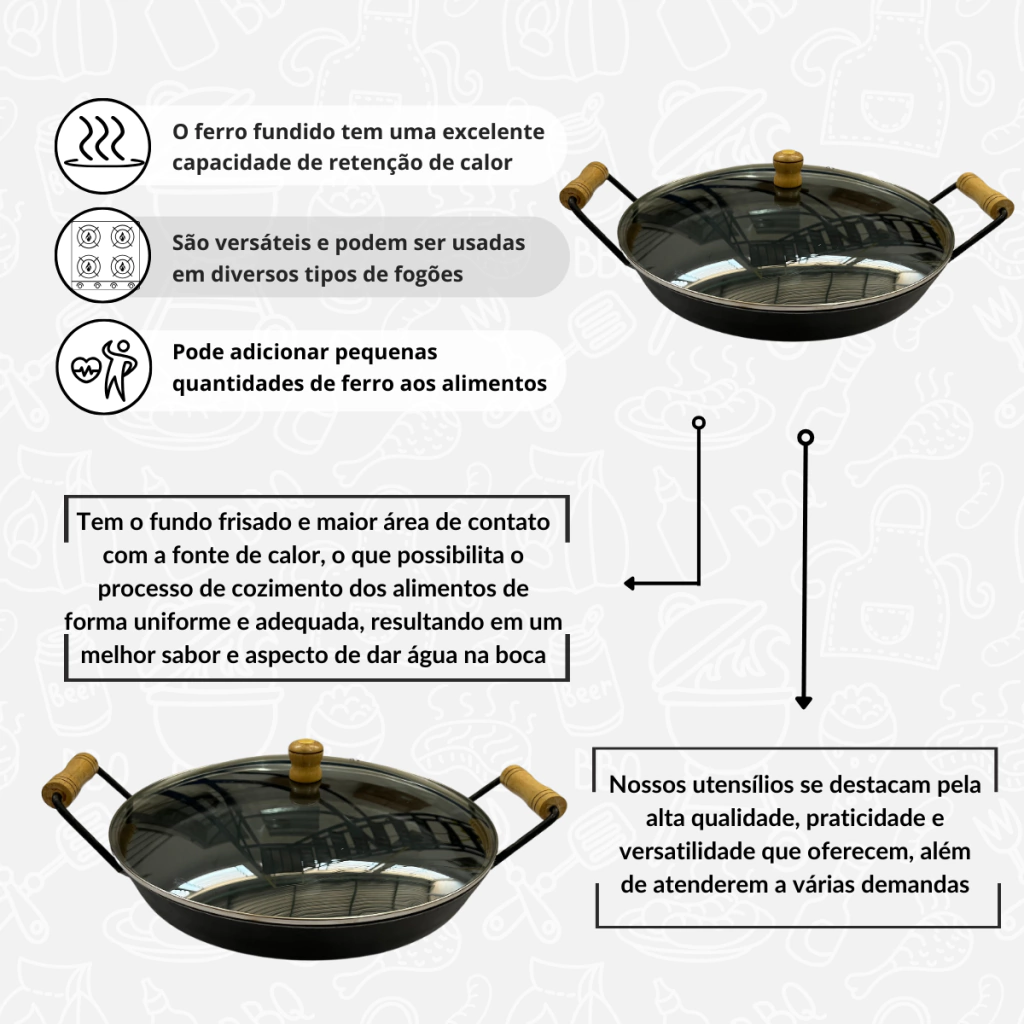 O ferro fundido tem uma excelente capacidade de retenção de calor

São versáteis e podem ser usadas em diversos tipos de fogões

Pode adicionar pequenas quantidades de ferro aos alimentos

Tem o fundo frisado e maior área de contato com a fonte de calor, o que possibilita o processo de cozimento dos alimentos de forma uniforme e adequada, resultando em um melhor sabor e aspecto de dar água na boca

Nossos utensílios se destacam pela alta qualidade, praticidade e versatilidade que oferecem, além de atenderem a várias demandas