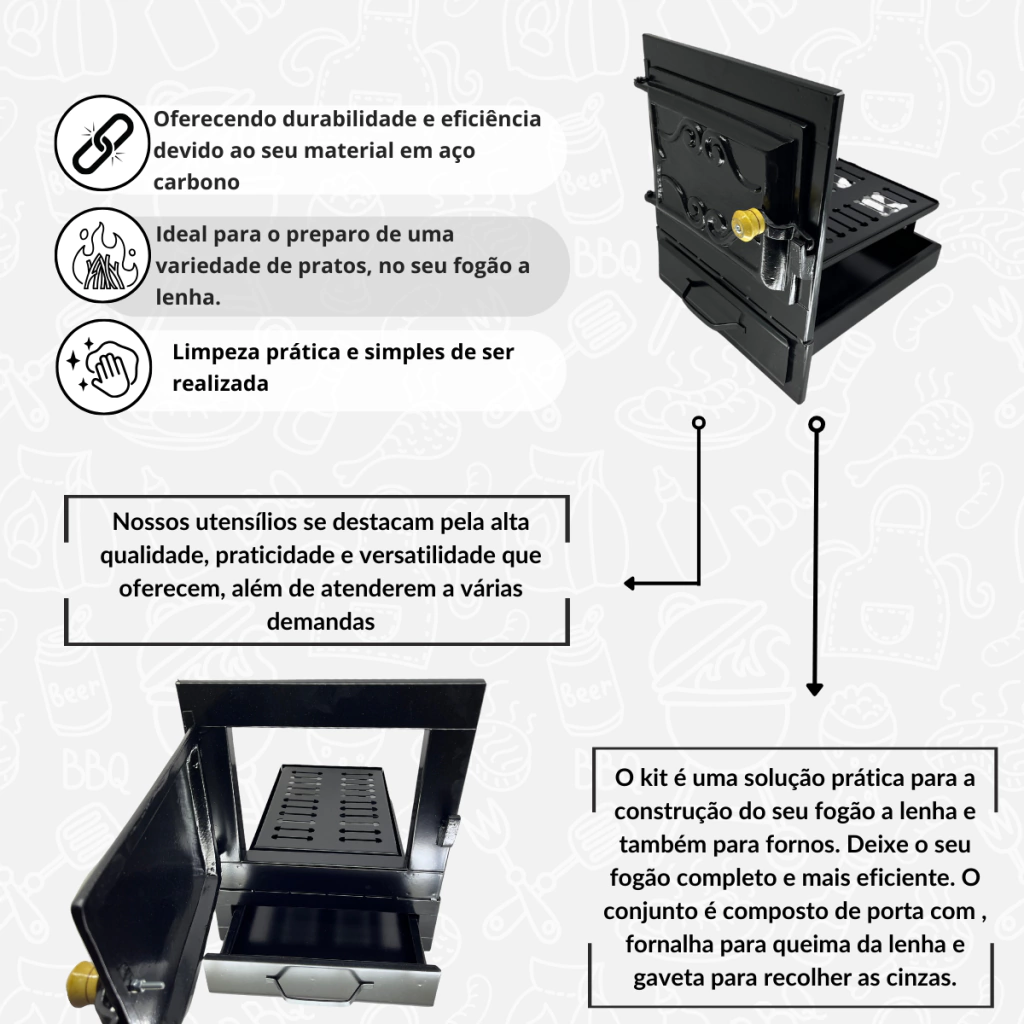 Oferecendo durabilidade e eficiência devido ao seu material em aço carbono

Ideal para o preparo de uma variedade de pratos, no seu fogão a lenha.

Limpeza prática e simples de ser realizada

Nossos utensílios se destacam pela alta qualidade, praticidade e versatilidade que oferecem, além de atenderem a várias demandas

O kit é uma solução prática para a construção do seu fogão a lenha e também para fornos. Deixe o seu fogão completo e mais eficiente. O conjunto é composto de porta com , fornalha para queima da lenha e gaveta para recolher as cinzas.