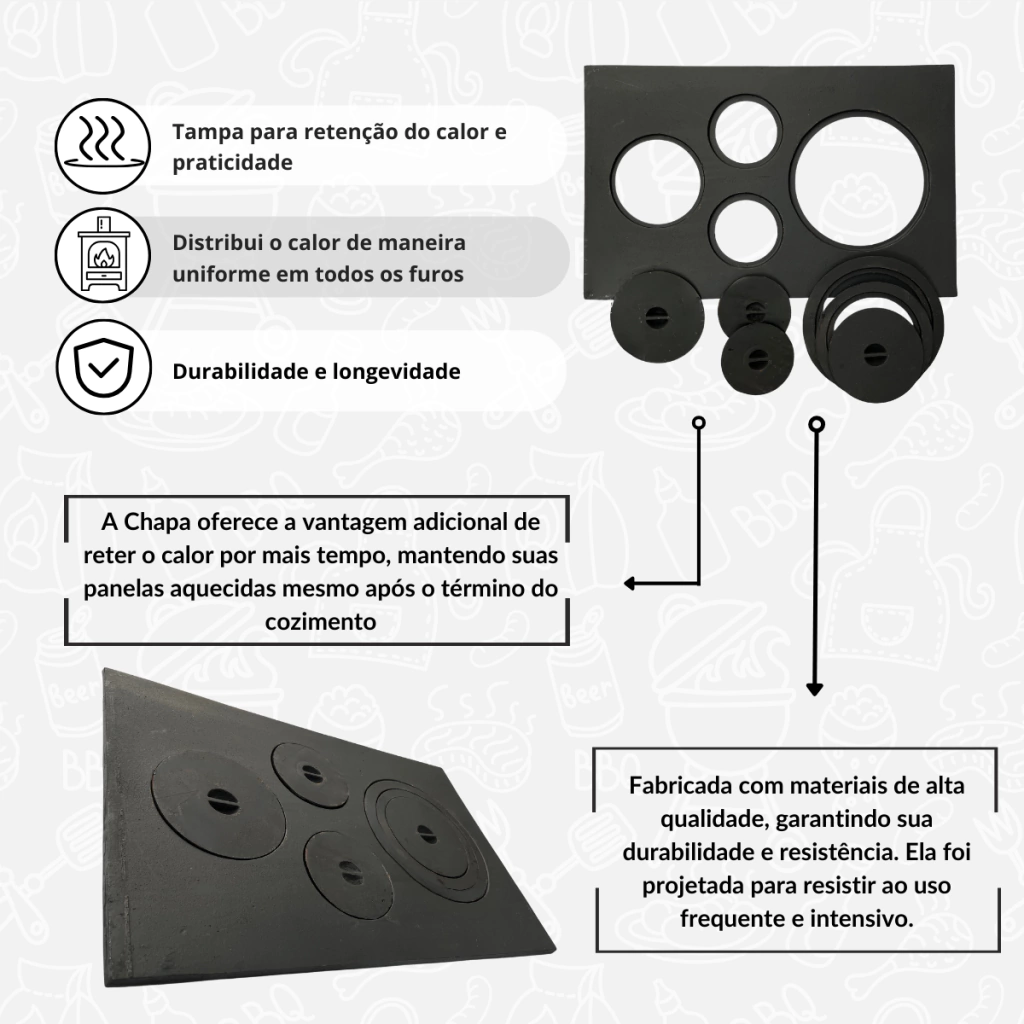 Tampa para retenção do calor e praticidade

Distribui o calor de maneira uniforme em todos os furos

Durabilidade e longevidade

A Chapa oferece a vantagem adicional de reter o calor por mais tempo, mantendo suas panelas aquecidas mesmo após o término do cozimento

Fabricada com materiais de alta qualidade, garantindo sua durabilidade e resistência. Ela foi projetada para resistir ao uso frequente e intensivo.