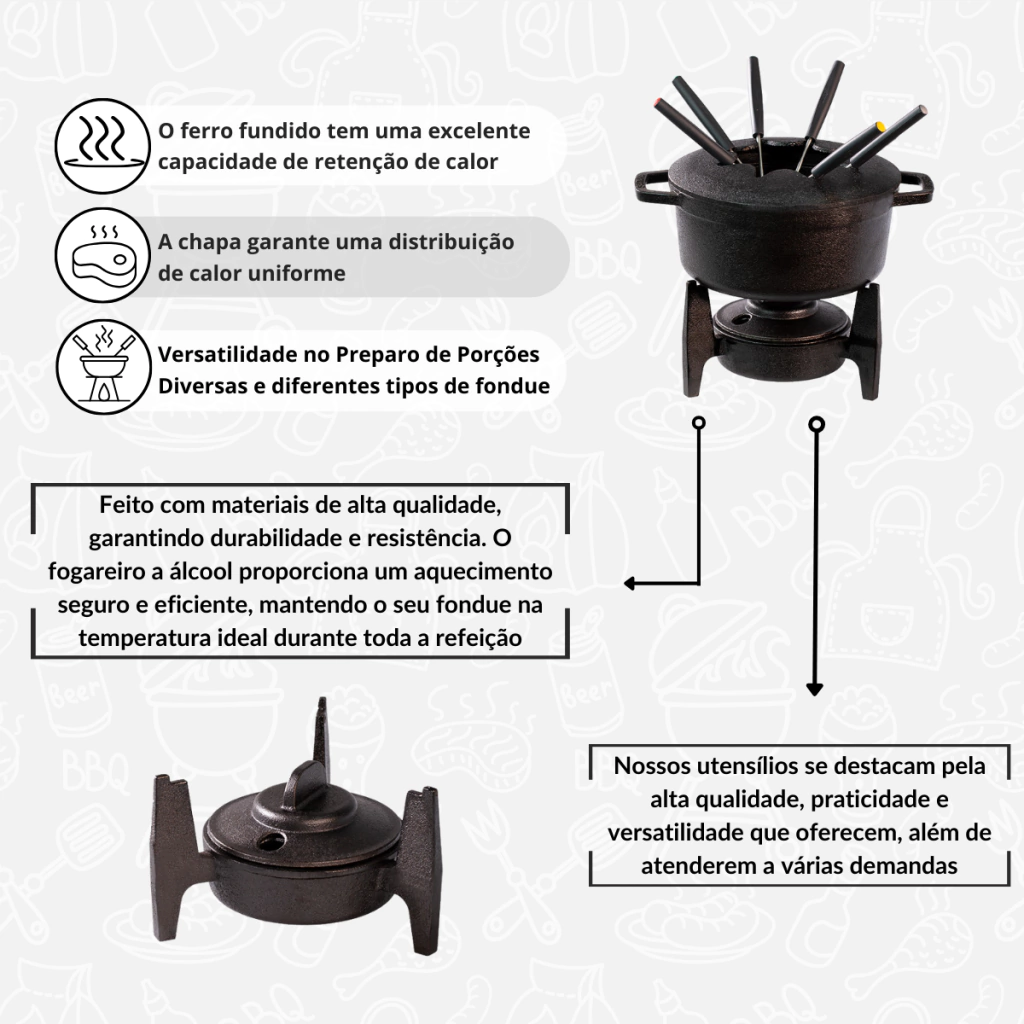 O ferro fundido tem uma excelente capacidade de retenção de calor

A chapa garante uma distribuição de calor uniforme

Versatilidade no Preparo de Porções Diversas e diferentes tipos de fondue

Feito com materiais de alta qualidade, garantindo durabilidade e resistência. O fogareiro a álcool proporciona um aquecimento seguro e eficiente, mantendo o seu fondue na temperatura ideal durante toda a refeição

Nossos utensílios se destacam pela alta qualidade, praticidade e versatilidade que oferecem, além de atenderem a várias demandas