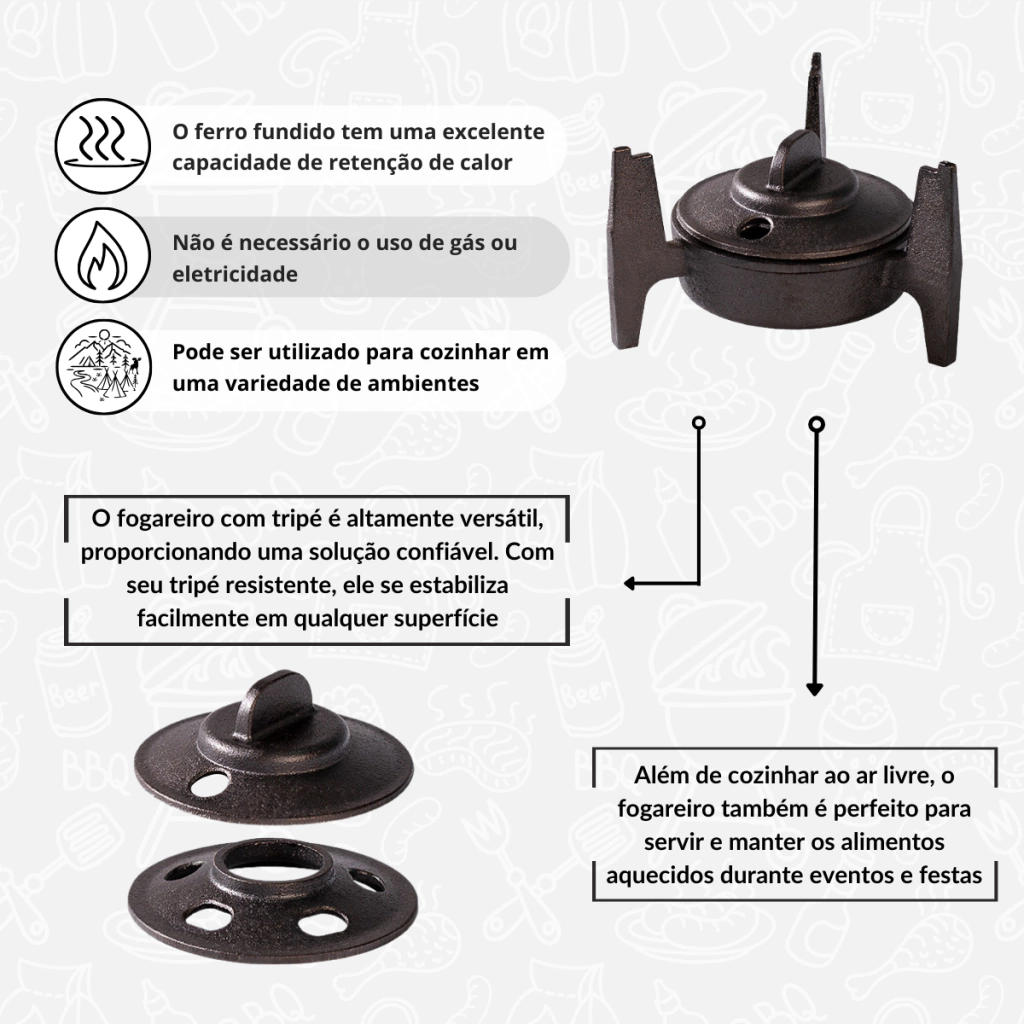 O ferro fundido tem uma excelente capacidade de retenção de calor

Não é necessário o uso de gás ou eletricidade

Pode ser utilizado para cozinhar em uma variedade de ambientes

O fogareiro com tripé é altamente versátil, proporcionando uma solução confiável. Com seu tripé resistente, ele se estabiliza facilmente em qualquer superfície

Além de cozinhar ao ar livre, o fogareiro também é perfeito para servir e manter os alimentos aquecidos durante eventos e festas