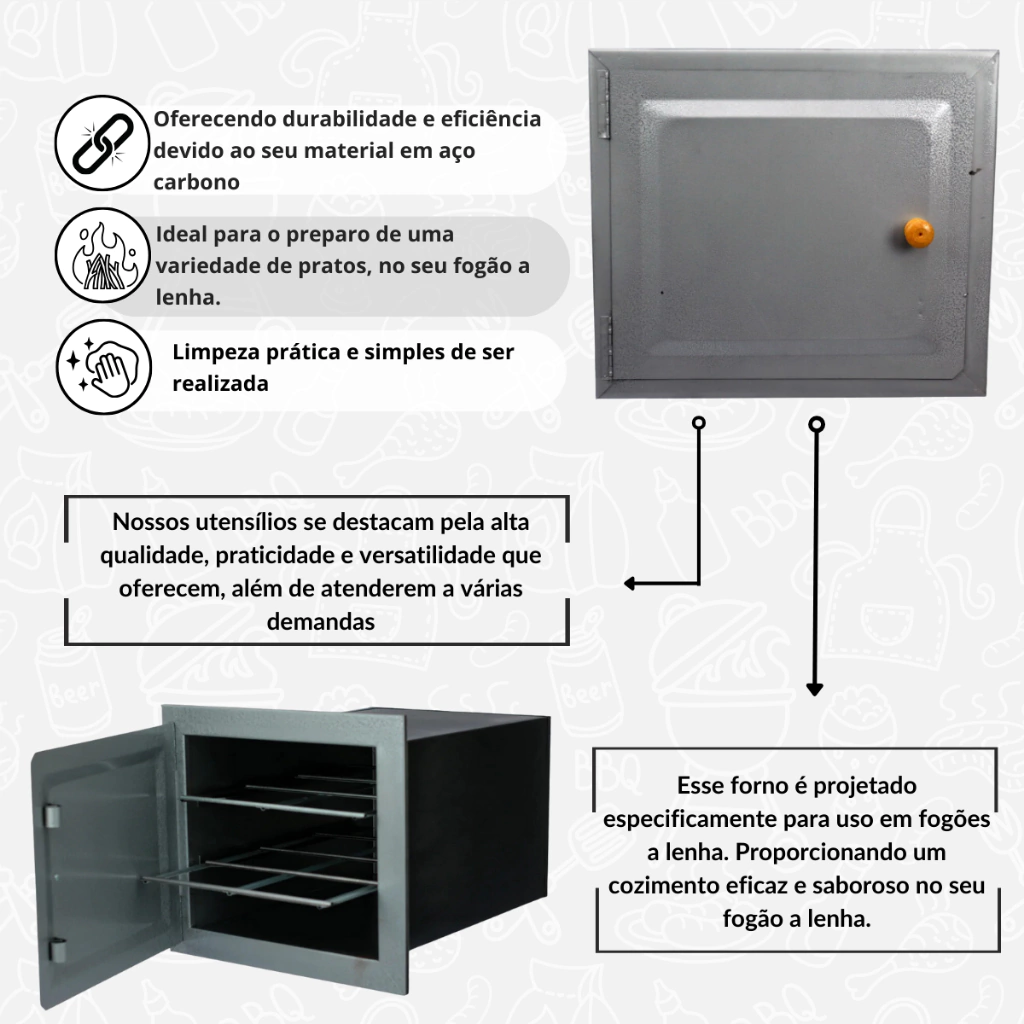 Oferecendo durabilidade e eficiência devido ao seu material em aço carbono

Ideal para o preparo de uma variedade de pratos, no seu fogão a lenha.

Limpeza prática e simples de ser realizada

Nossos utensílios se destacam pela alta qualidade, praticidade e versatilidade que oferecem, além de atenderem a várias demandas

Esse forno é projetado especificamente para uso em fogões a lenha. Proporcionando um cozimento eficaz e saboroso no seu fogão a lenha.