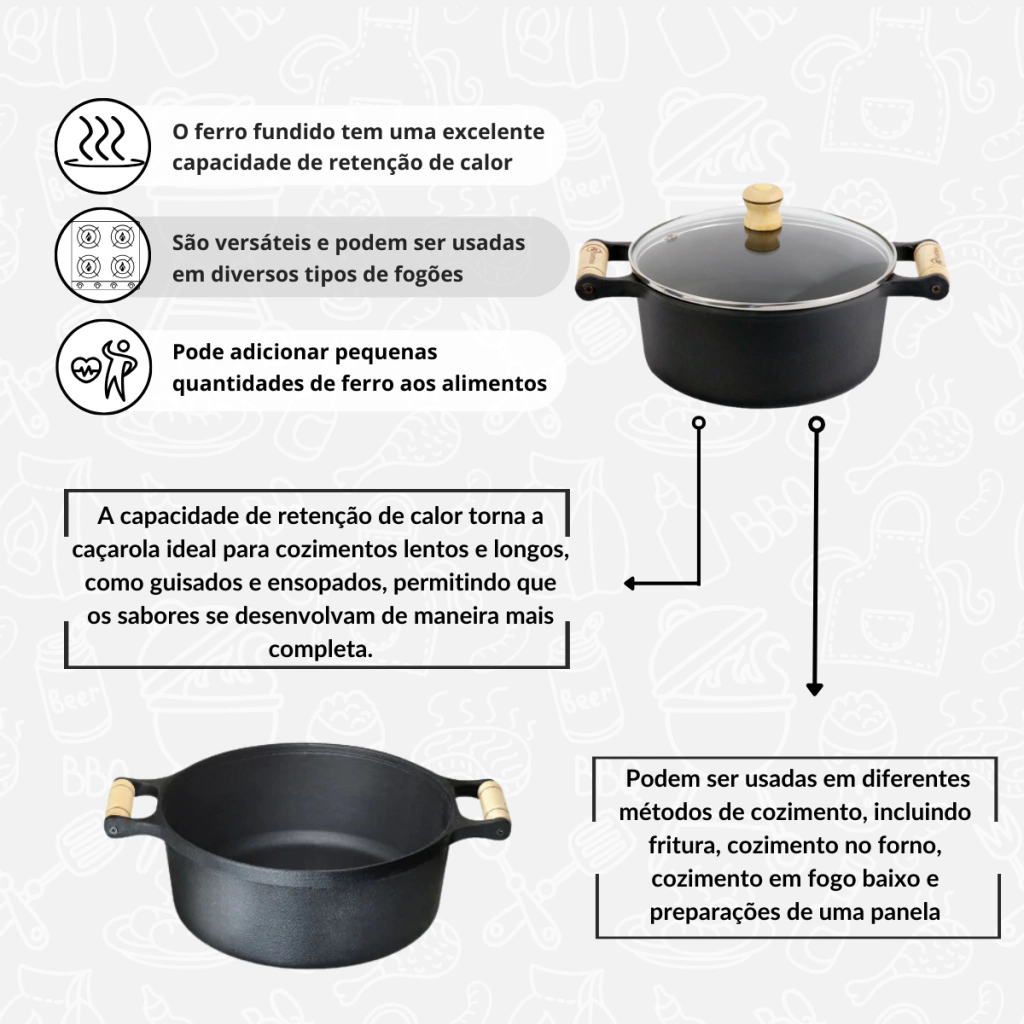 O ferro fundido tem uma excelente capacidade de retenção de calor

São versáteis e podem ser usadas em diversos tipos de fogões

Pode adicionar pequenas quantidades de ferro aos alimentos

A capacidade de retenção de calor torna a caçarola ideal para cozimentos lentos e longos, como guisados e ensopados, permitindo que os sabores se desenvolvam de maneira mais completa.

Podem ser usadas em diferentes métodos de cozimento, incluindo fritura, cozimento no forno, cozimento em fogo baixo e preparações de uma panela