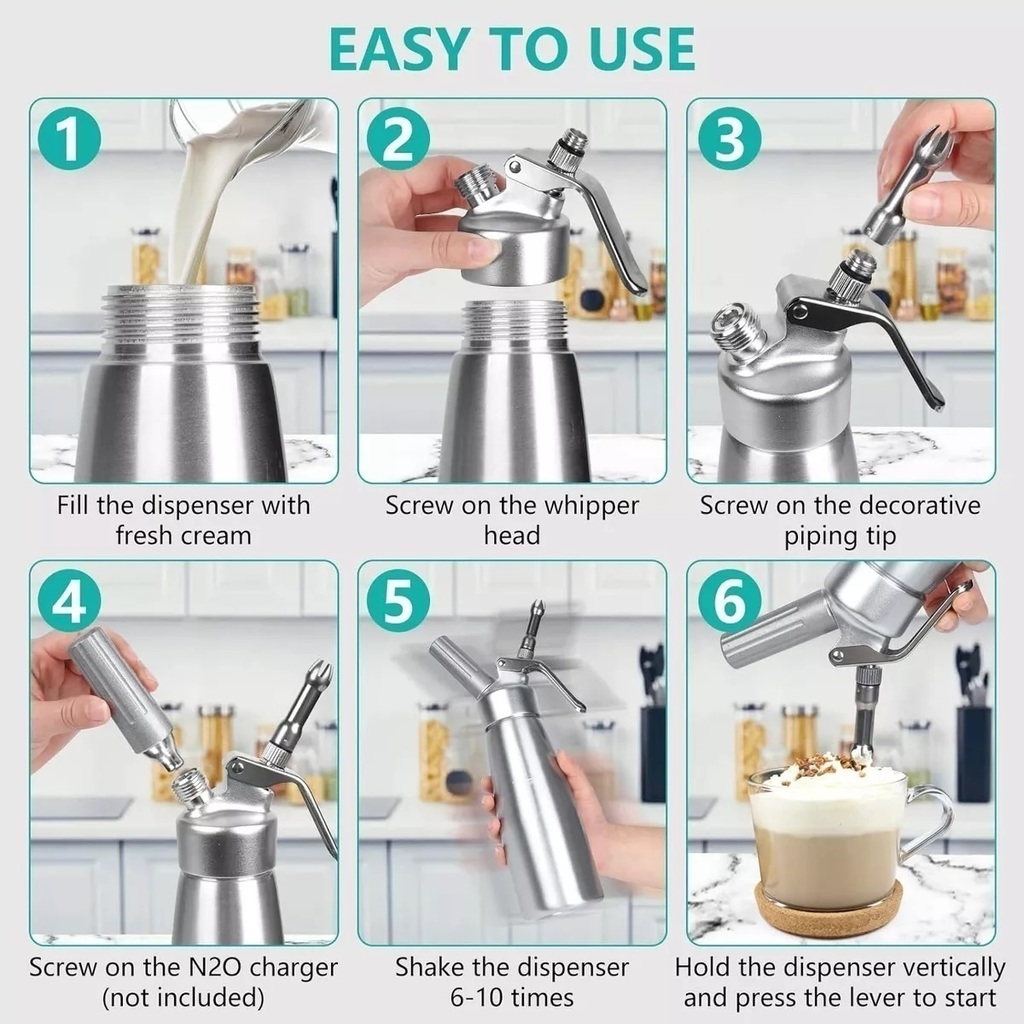 EASY TO USE

1
Fill the dispenser with fresh cream

2
Screw on the whipper head

3
Screw on the decorative piping tip

4
Screw on the N2O charger (not included)

5
Shake the dispenser 6-10 times

6
Hold the dispenser vertically and press the lever to start