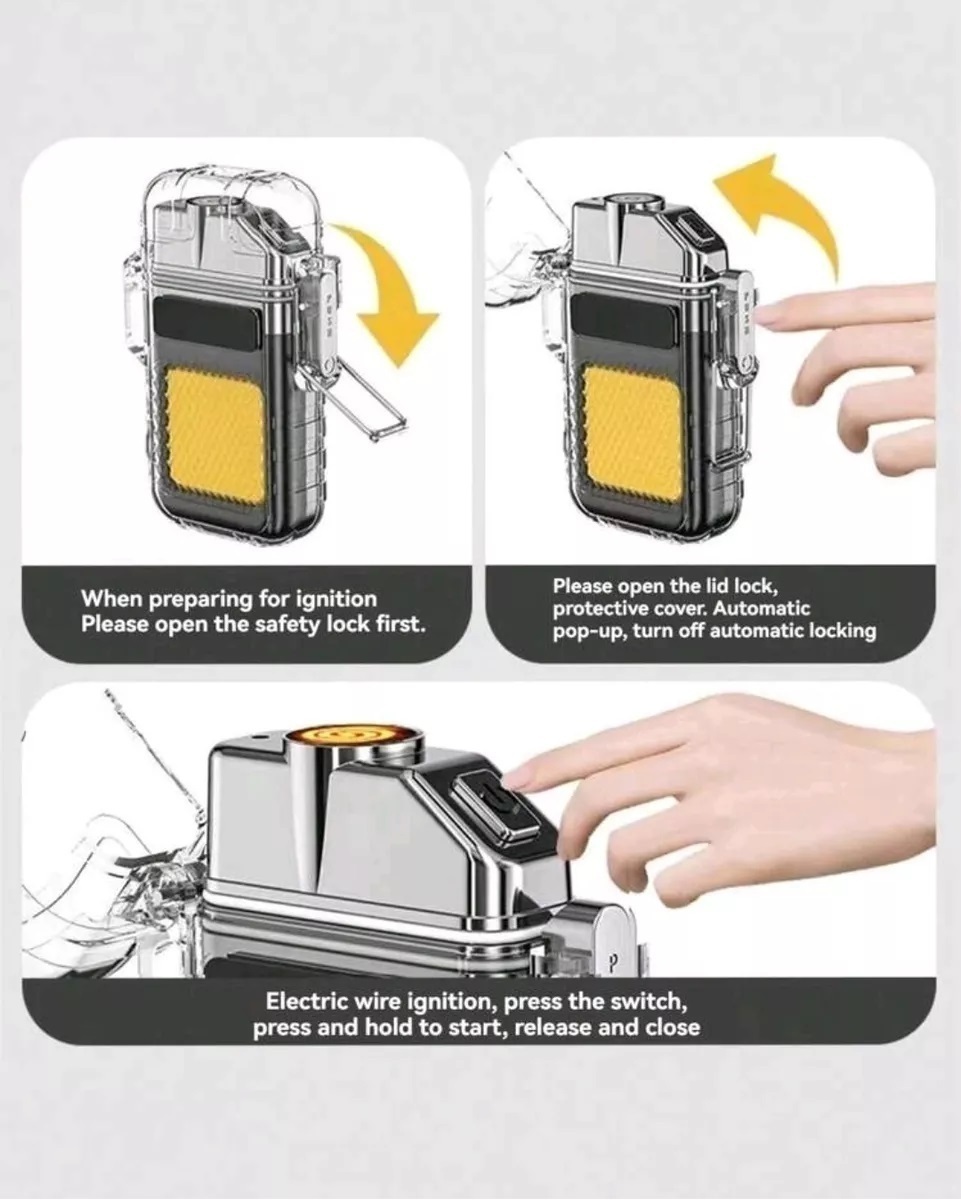 When preparing for ignition
Please open the safety lock first.

Please open the lid lock, protective cover. Automatic pop-up, turn off automatic locking

Electric wire ignition, press the switch, press and hold to start, release and close