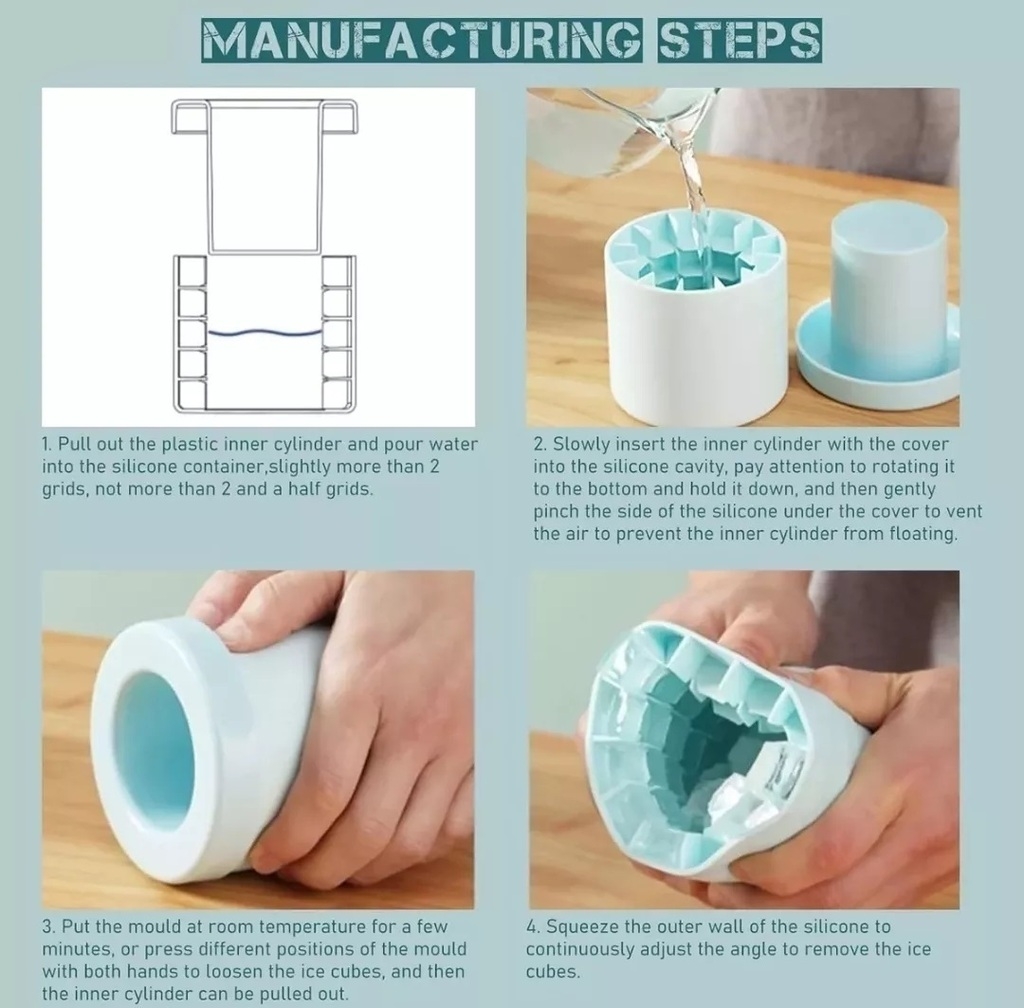 MANUFACTURING STEPS

1. Pull out the plastic inner cylinder and pour water into the silicone container,slightly more than 2 grids, not more than 2 and a half grids.

2. Slowly insert the inner cylinder with the cover into the silicone cavity, pay attention to rotating it to the bottom and hold it down, and then gently pinch the side of the silicone under the cover to vent the air to prevent the inner cylinder from floating.

3. Put the mould at room temperature for a few minutes, or press different positions of the mould with both hands to loosen the ice cubes, and then the inner cylinder can be pulled out.

4. Squeeze the outer wall of the silicone to continuously adjust the angle to remove the ice cubes.