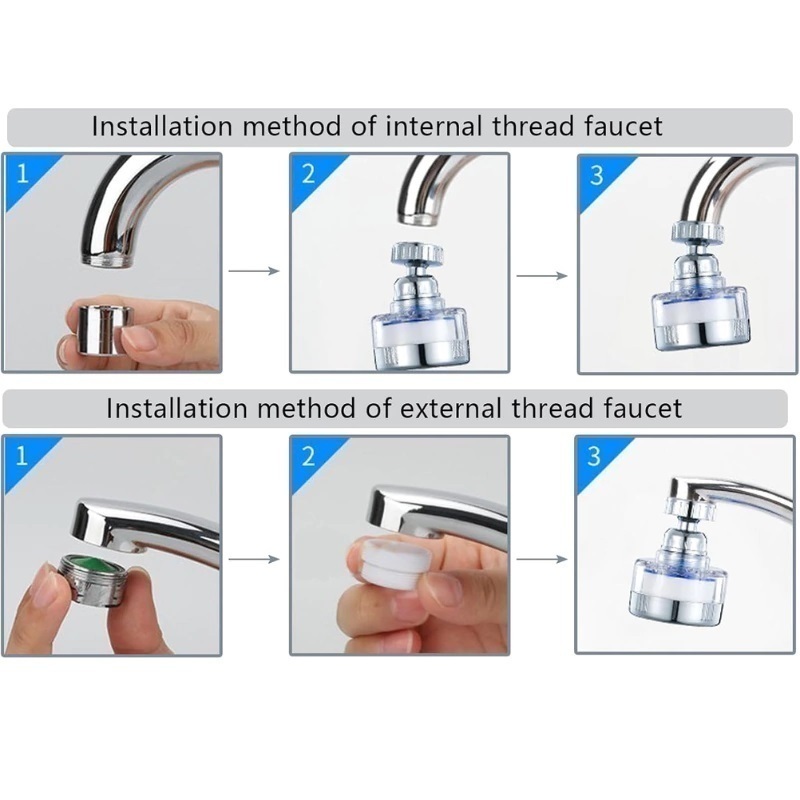 Installation method of internal thread faucet

1

2

3

Installation method of external thread faucet

1

2

3