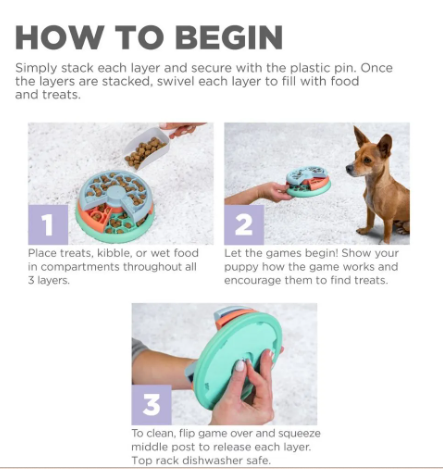 HOW TO BEGIN

Simply stack each layer and secure with the plastic pin. Once the layers are stacked, swivel each layer to fill with food and treats.

1

Place treats, kibble, or wet food in compartments throughout all 3 layers.

2

Let the games begin! Show your puppy how the game works and encourage them to find treats.

3

To clean, flip game over and squeeze middle post to release each layer. Top rack dishwasher safe.