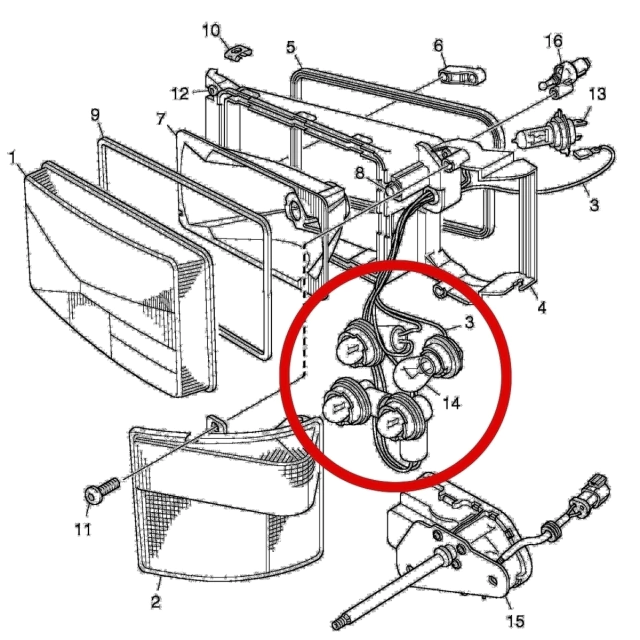 10
5
6
16
12
13
9
7
1
8
3
4
3
14
11
2
15