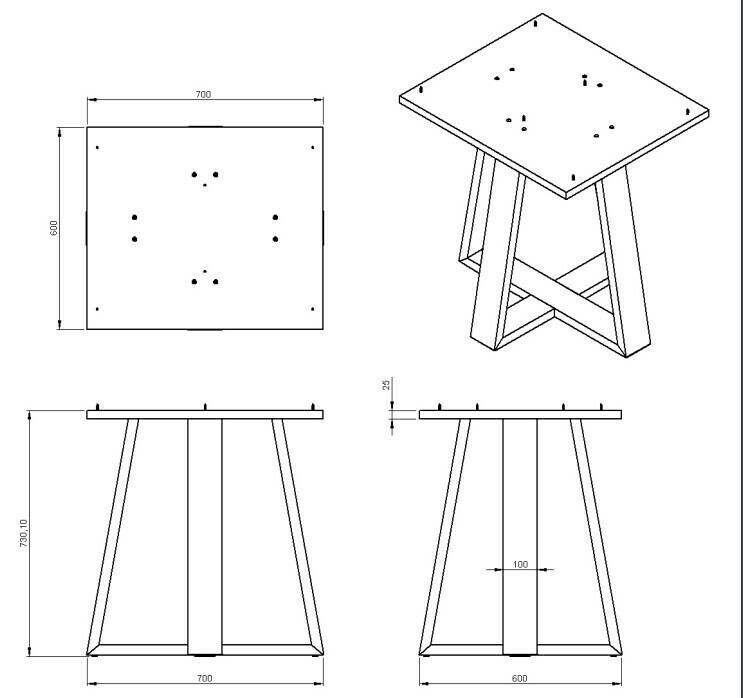 700

600

25

730,10

100

700

600