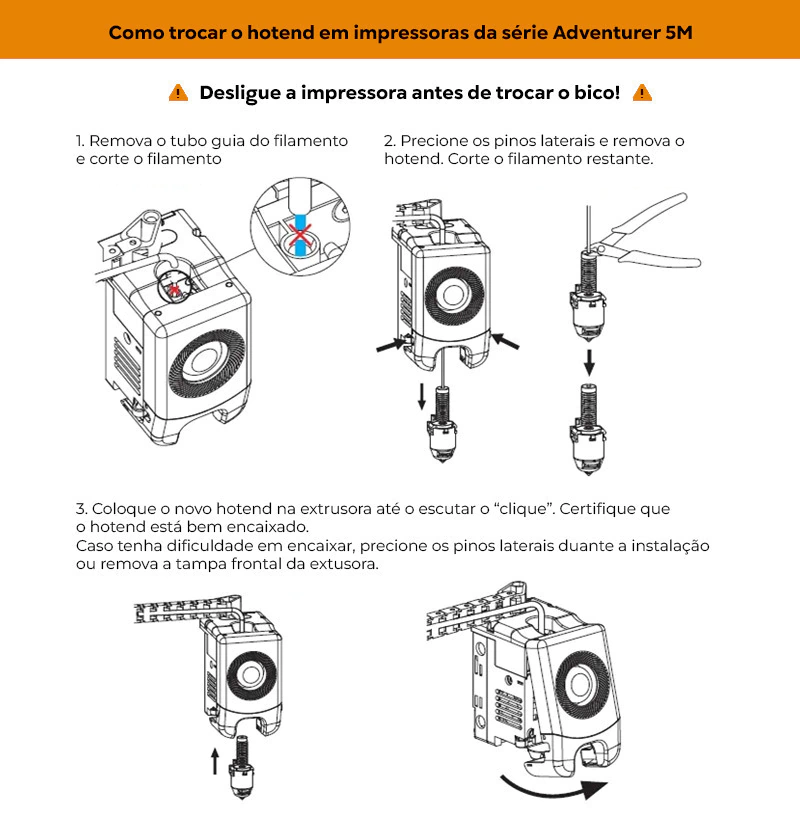 Como trocar o hotend em impressoras da série Adventurer 5M

Desligue a impressora antes de trocar o bico!

1. Remova o tubo guia do filamento e corte o filamento

2. Precione os pinos laterais e remova o hotend. Corte o filamento restante.

3. Coloque o novo hotend na extrusora até o escutar o “clique”. Certifique que o hotend está bem encaixado.
Caso tenha dificuldade em encaixar, precione os pinos laterais duante a instalação ou remova a tampa frontal da extusora.