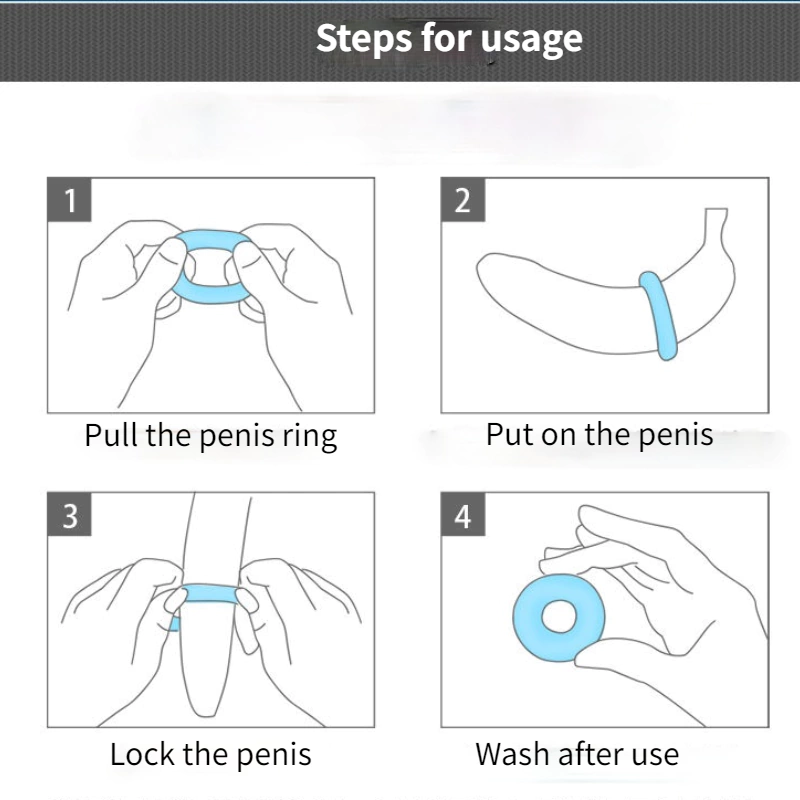 Steps for usage

1

Pull the penis ring

2

Put on the penis

3

Lock the penis

4

Wash after use