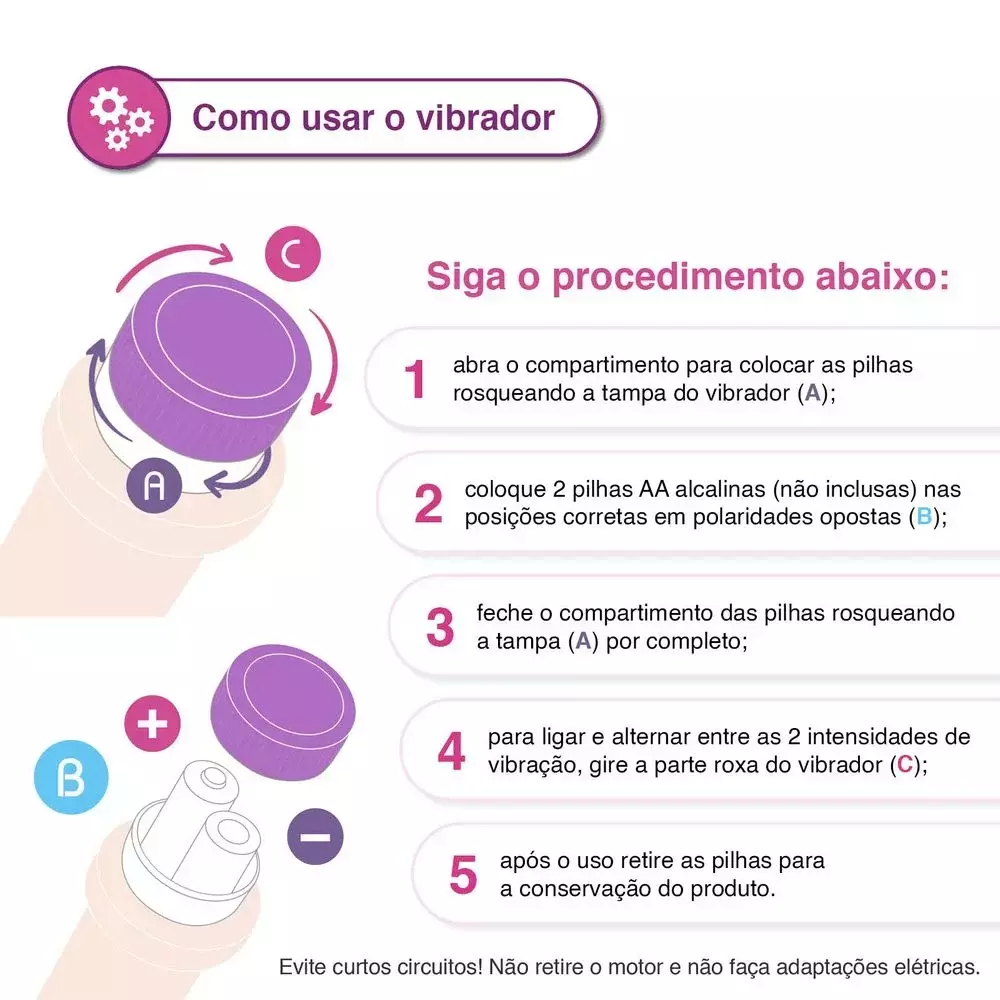 Como usar o vibrador

C

A

+

B

−

Siga o procedimento abaixo:

1 abra o compartimento para colocar as pilhas rosqueando a tampa do vibrador (A);

2 coloque 2 pilhas AA alcalinas (não inclusas) nas posições corretas em polaridades opostas (B);

3 feche o compartimento das pilhas rosqueando a tampa (A) por completo;

4 para ligar e alternar entre as 2 intensidades de vibração, gire a parte roxa do vibrador (C);

5 após o uso retire as pilhas para a conservação do produto.

Evite curtos circuitos! Não retire o motor e não faça adaptações elétricas.