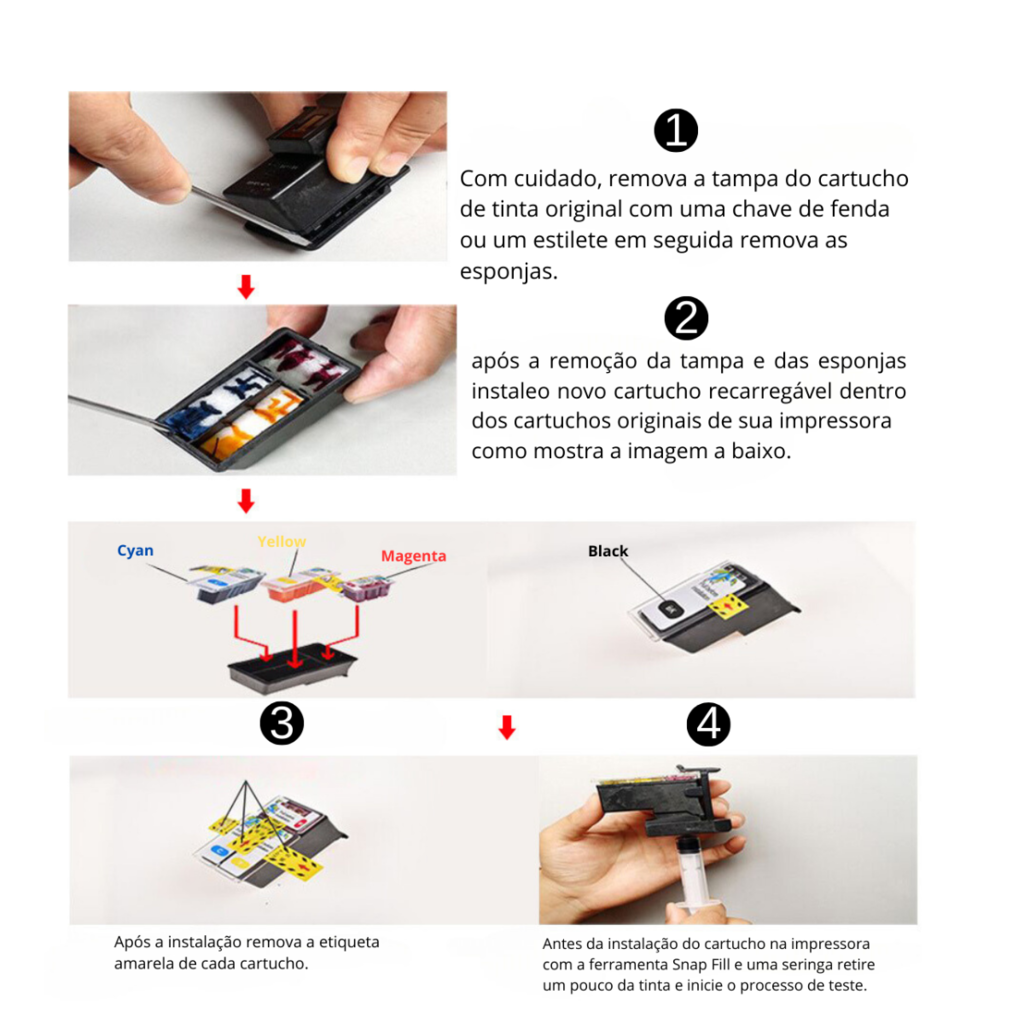 ❶

Com cuidado, remova a tampa do cartucho de tinta original com uma chave de fenda ou um estilete em seguida remova as esponjas.

❷

após a remoção da tampa e das esponjas instaleo novo cartucho recarregável dentro dos cartuchos originais de sua impressora como mostra a imagem a baixo.

Cyan

Yellow

Magenta

Black

❸

❹

Após a instalação remova a etiqueta amarela de cada cartucho.

Antes da instalação do cartucho na impressora com a ferramenta Snap Fill e uma seringa retire um pouco da tinta e inicie o processo de teste.