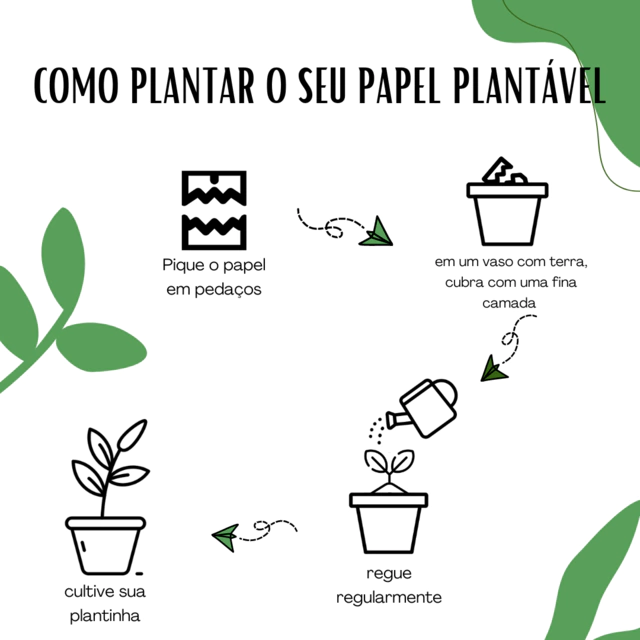 COMO PLANTAR O SEU PAPEL PLANTÁVEL

Pique o papel em pedaços

em um vaso com terra, cubra com uma fina camada

regue regularmente

cultive sua plantinha