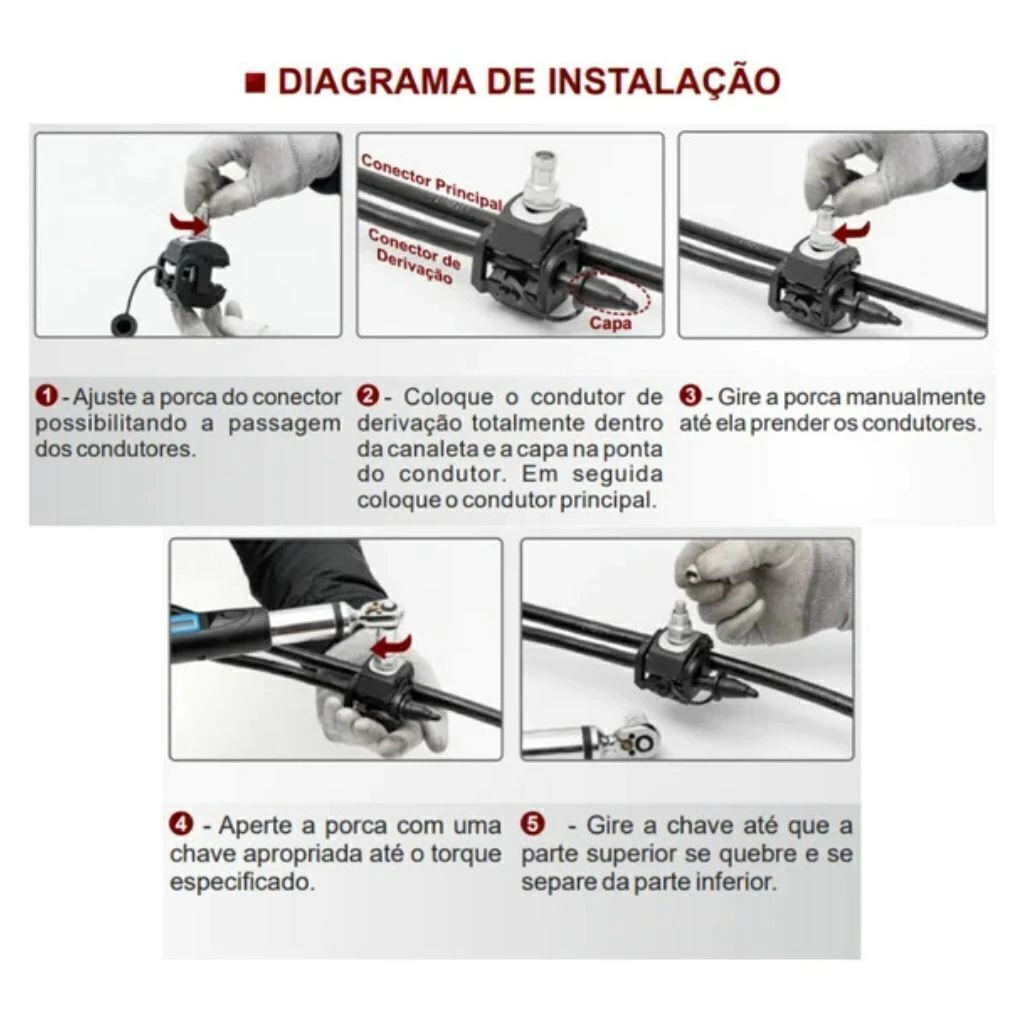 ■ DIAGRAMA DE INSTALAÇÃO

Conector Principal

Conector de Derivação

Capa

❶ - Ajuste a porca do conector possibilitando a passagem dos condutores.

❷ - Coloque o condutor de derivação totalmente dentro da canaleta e a capa na ponta do condutor. Em seguida coloque o condutor principal.

❸ - Gire a porca manualmente até ela prender os condutores.

❹ - Aperte a porca com uma chave apropriada até o torque especificado.

❺ - Gire a chave até que a parte superior se quebre e se separe da parte inferior.