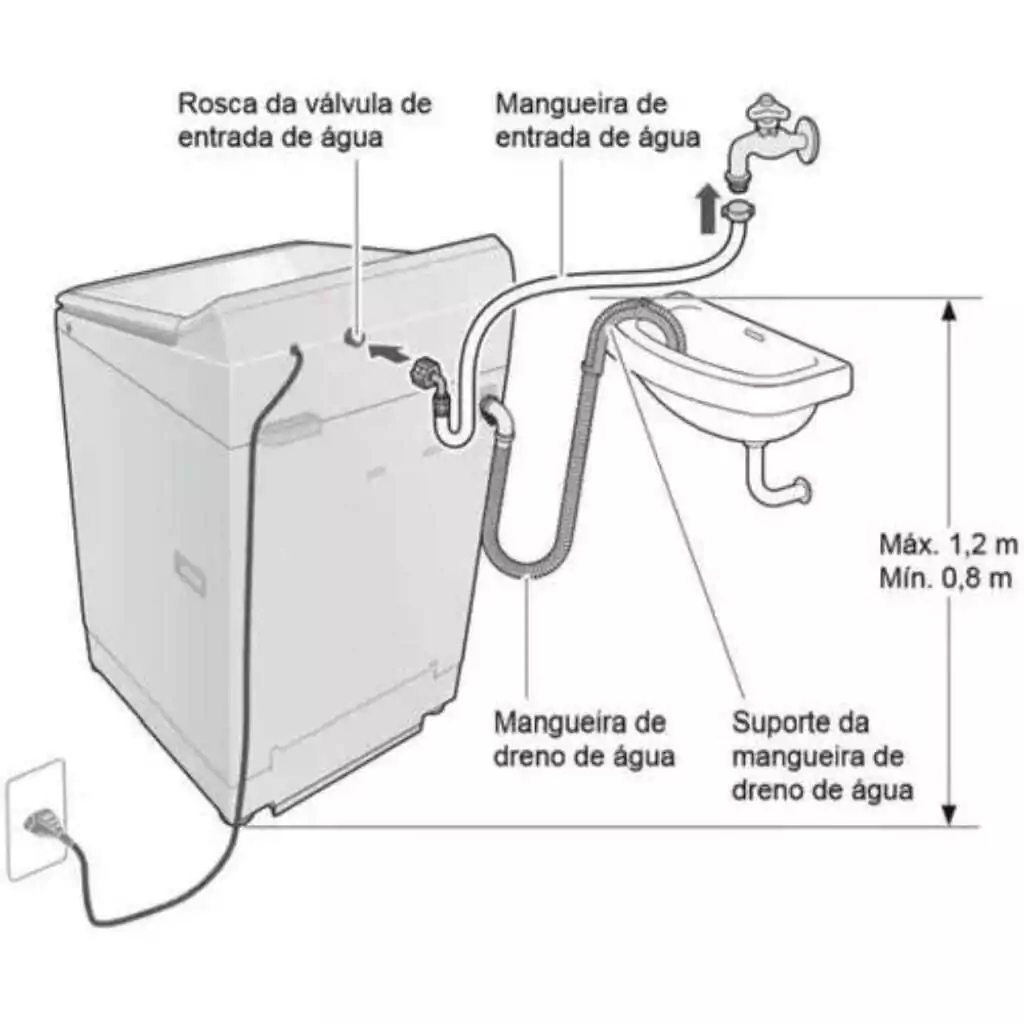 Rosca da válvula de entrada de água

Mangueira de entrada de água

Máx. 1,2 m
Mín. 0,8 m

Mangueira de dreno de água

Suporte da mangueira de dreno de água