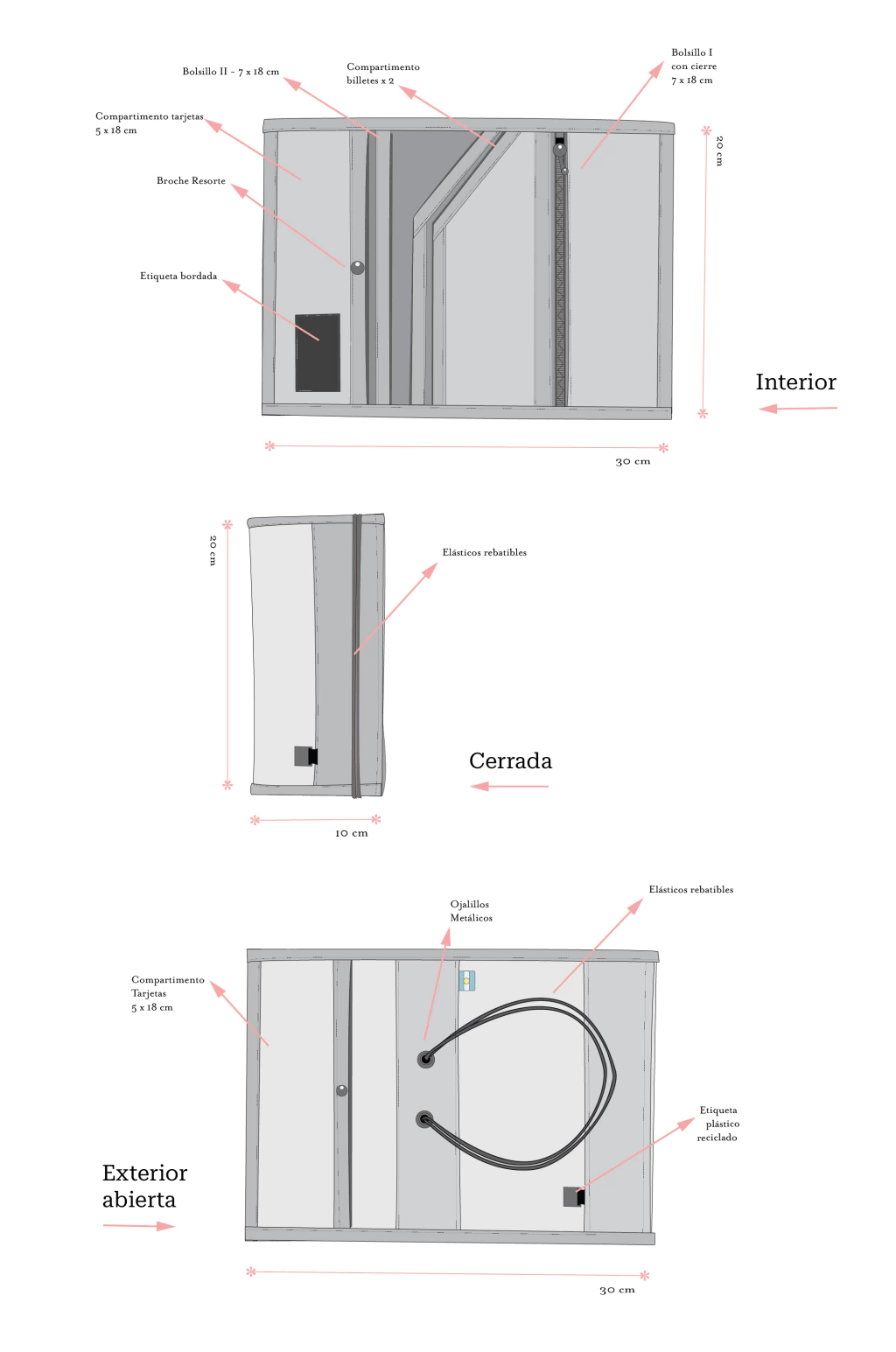 Bolsillo II - 7 x 18 cm

Compartimento billetes x 2

Bolsillo I con cierre 7 x 18 cm

Compartimento tarjetas 5 x 18 cm

Broche Resorte

Etiqueta bordada

20 cm

Interior

30 cm

20 cm

Elásticos rebatibles

Cerrada

10 cm

Ojalillos Metálicos

Elásticos rebatibles

Compartimento Tarjetas 5 x 18 cm

Etiqueta plástico reciclado

Exterior abierta

30 cm