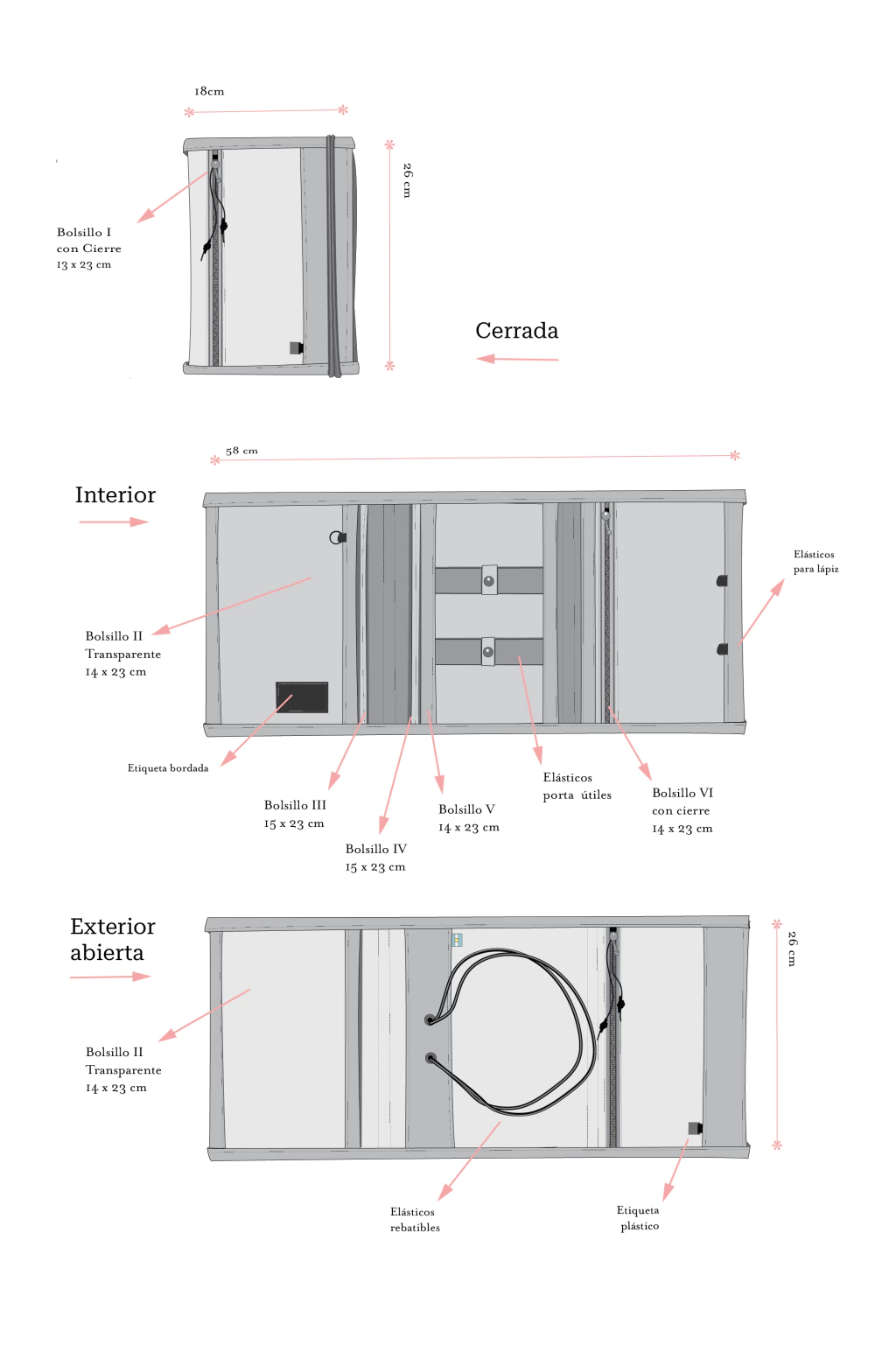 18cm

26 cm

Bolsillo I
con Cierre
13 x 23 cm

Cerrada

58 cm

Interior

Elásticos
para lápiz

Bolsillo II
Transparente
14 x 23 cm

Etiqueta bordada

Bolsillo III
15 x 23 cm

Bolsillo IV
15 x 23 cm

Bolsillo V
14 x 23 cm

Elásticos
porta útiles

Bolsillo VI
con cierre
14 x 23 cm

Exterior
abierta

26 cm

Bolsillo II
Transparente
14 x 23 cm

Elásticos
rebatibles

Etiqueta
plástico