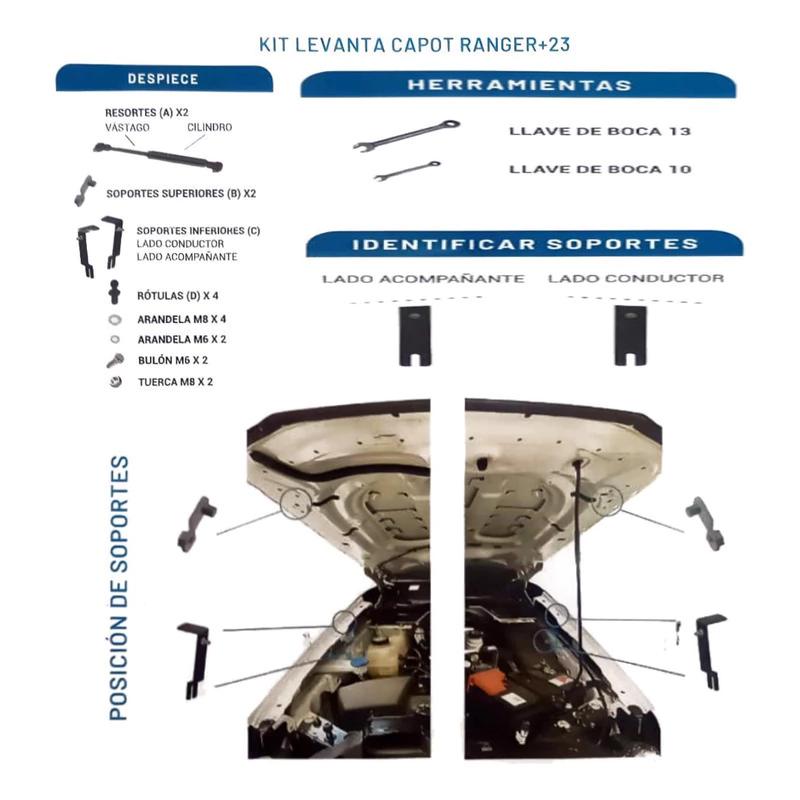 KIT LEVANTA CAPOT RANGER+23

DESPIECE

RESORTES (A) X2
VÁSTAGO
CILINDRO

SOPORTES SUPERIORES (B) X2

SOPORTES INFERIORES (C)
LADO CONDUCTOR
LADO ACOMPAÑANTE

RÓTULAS (D) X 4

ARANDELA M8 X 4

ARANDELA M6 X 2

BULÓN M6 X 2

TUERCA M8 X 2

HERRAMIENTAS

LLAVE DE BOCA 13

LLAVE DE BOCA 10

IDENTIFICAR SOPORTES

LADO ACOMPAÑANTE

LADO CONDUCTOR

POSICIÓN DE SOPORTES