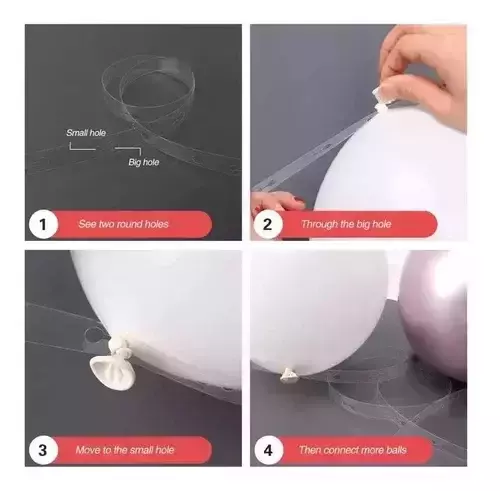 Small hole

Big hole

1 See two round holes

2 Through the big hole

3 Move to the small hole

4 Then connect more balls