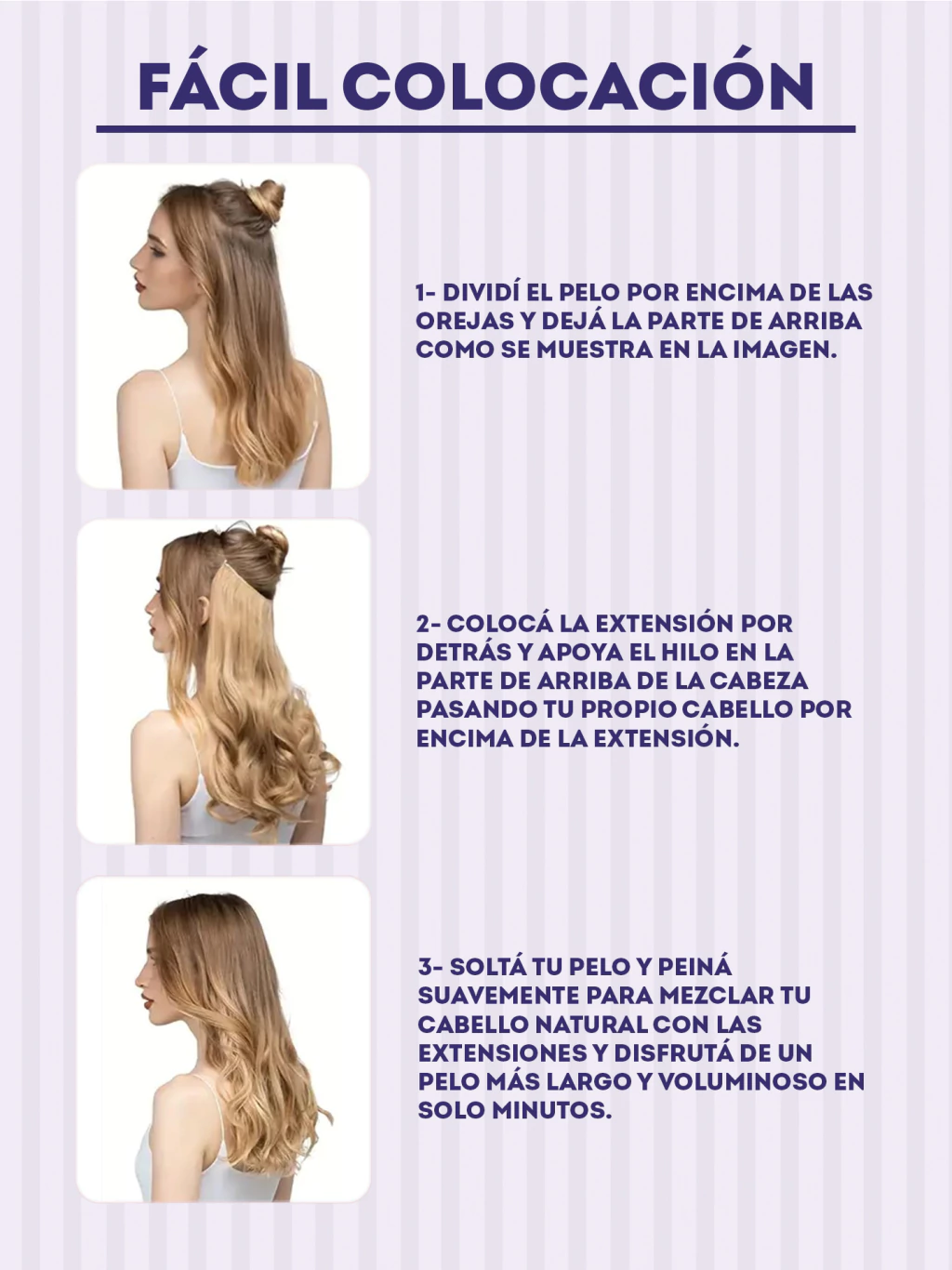 FÁCIL COLOCACIÓN

1- DIVIDÍ EL PELO POR ENCIMA DE LAS OREJAS Y DEJÁ LA PARTE DE ARRIBA COMO SE MUESTRA EN LA IMAGEN.

2- COLOCÁ LA EXTENSIÓN POR DETRÁS Y APOYA EL HILO EN LA PARTE DE ARRIBA DE LA CABEZA PASANDO TU PROPIO CABELLO POR ENCIMA DE LA EXTENSIÓN.

3- SOLTÁ TU PELO Y PEINÁ SUAVEMENTE PARA MEZCLAR TU CABELLO NATURAL CON LAS EXTENSIONES Y DISFRUTÁ DE UN PELO MÁS LARGO Y VOLUMINOSO EN SOLO MINUTOS.