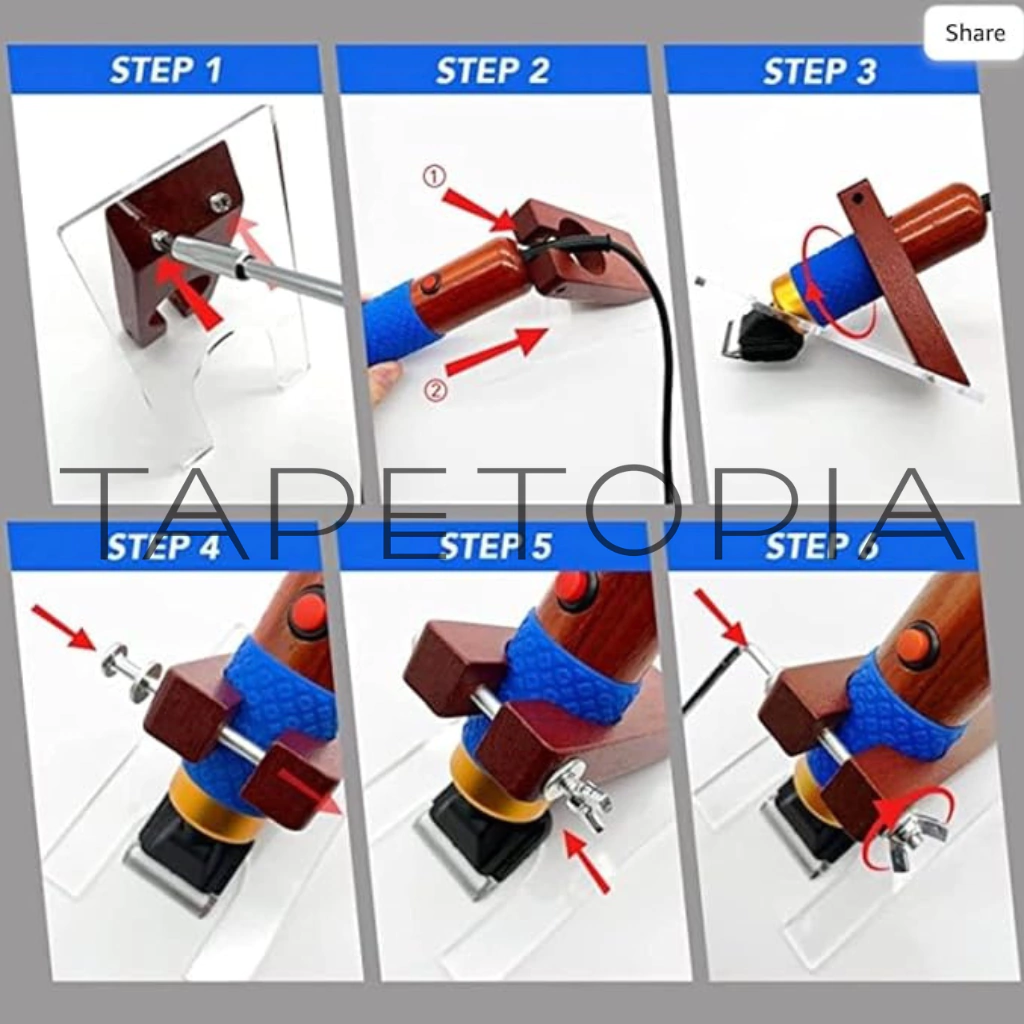 Share

STEP 1

STEP 2

①

②

STEP 3

TAPETOPIA

STEP 4

STEP 5

STEP 6