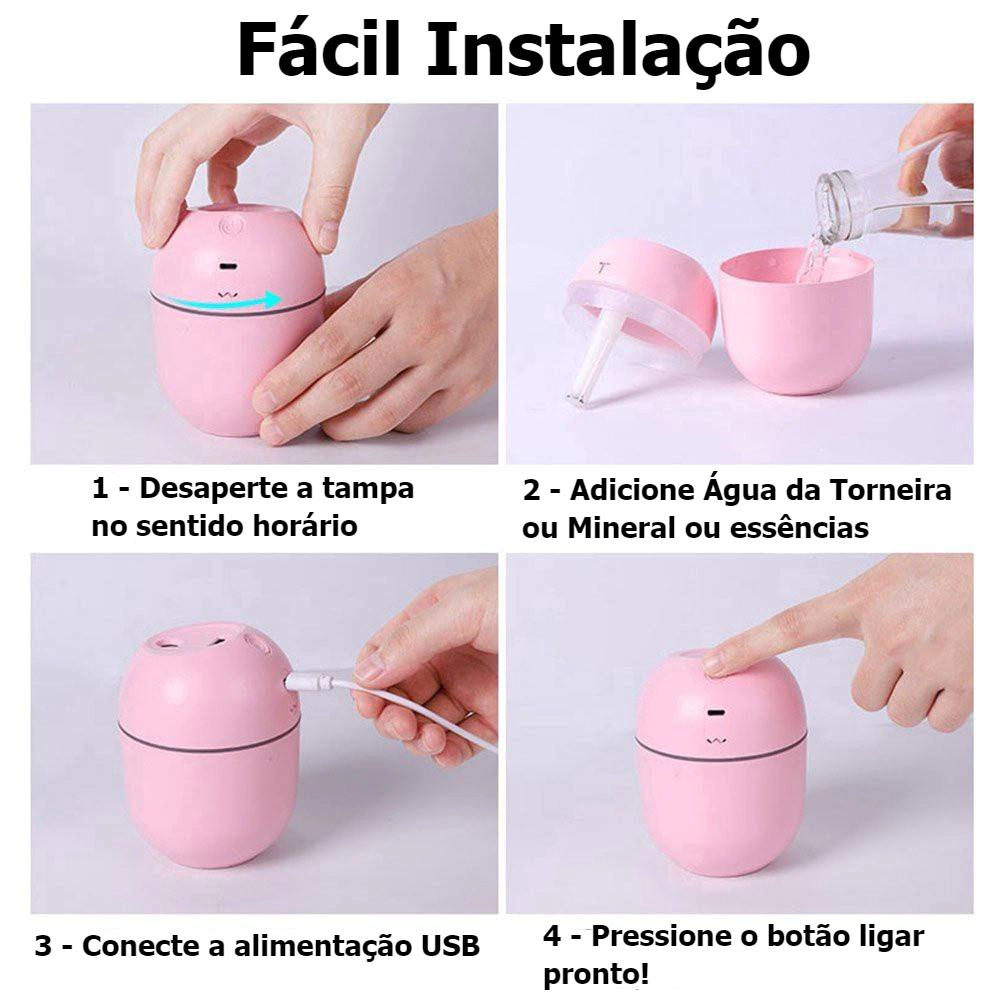 Fácil Instalação

1 - Desaperte a tampa no sentido horário

2 - Adicione Água da Torneira ou Mineral ou essências

3 - Conecte a alimentação USB

4 - Pressione o botão ligar pronto!