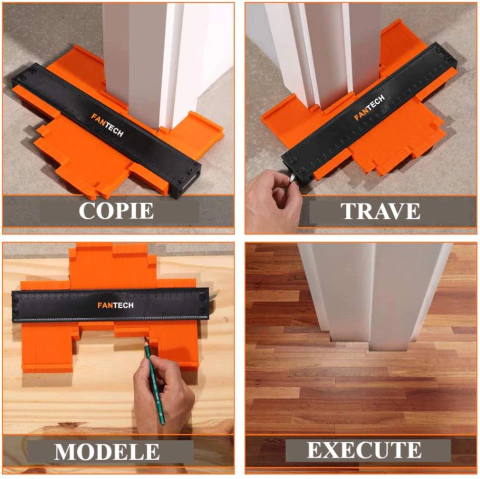 FANTECH

COPIE

FANTECH

TRAVE

FANTECH

MODELE

EXECUTE