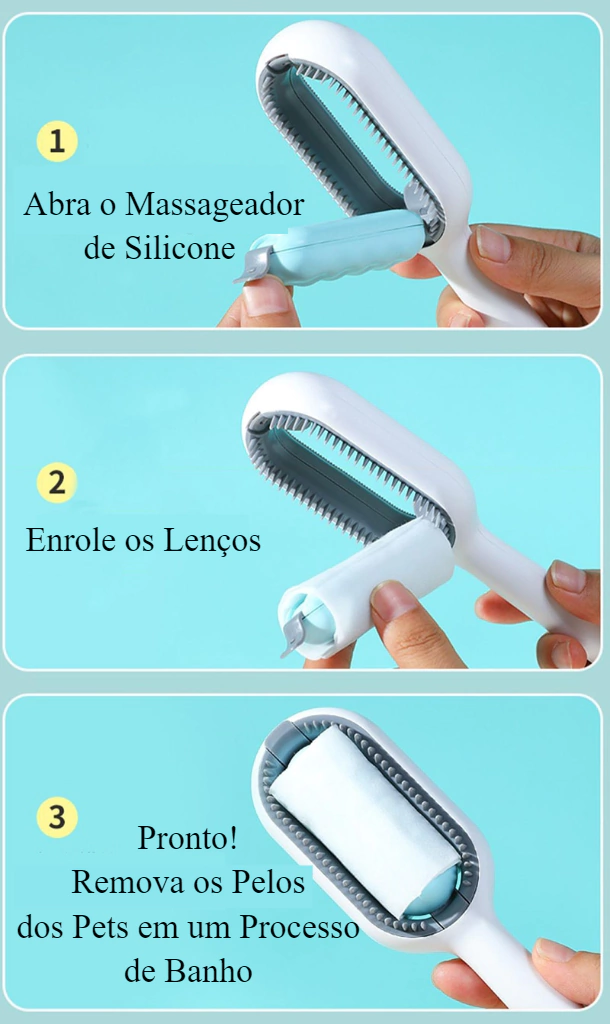 1

Abra o Massageador de Silicone

2

Enrole os Lenços

3

Pronto!
Remova os Pelos dos Pets em um Processo de Banho